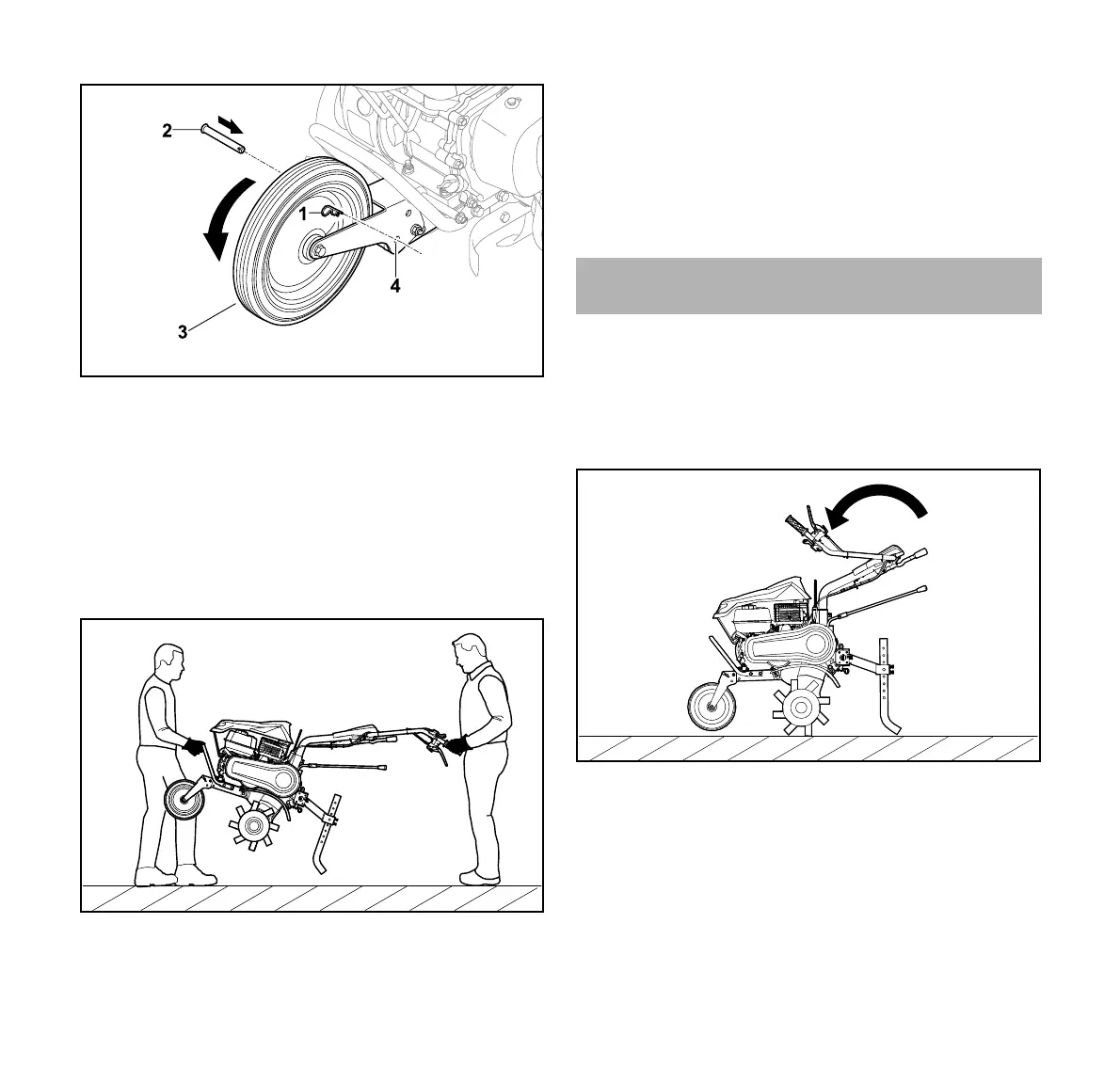 2
1
4
3