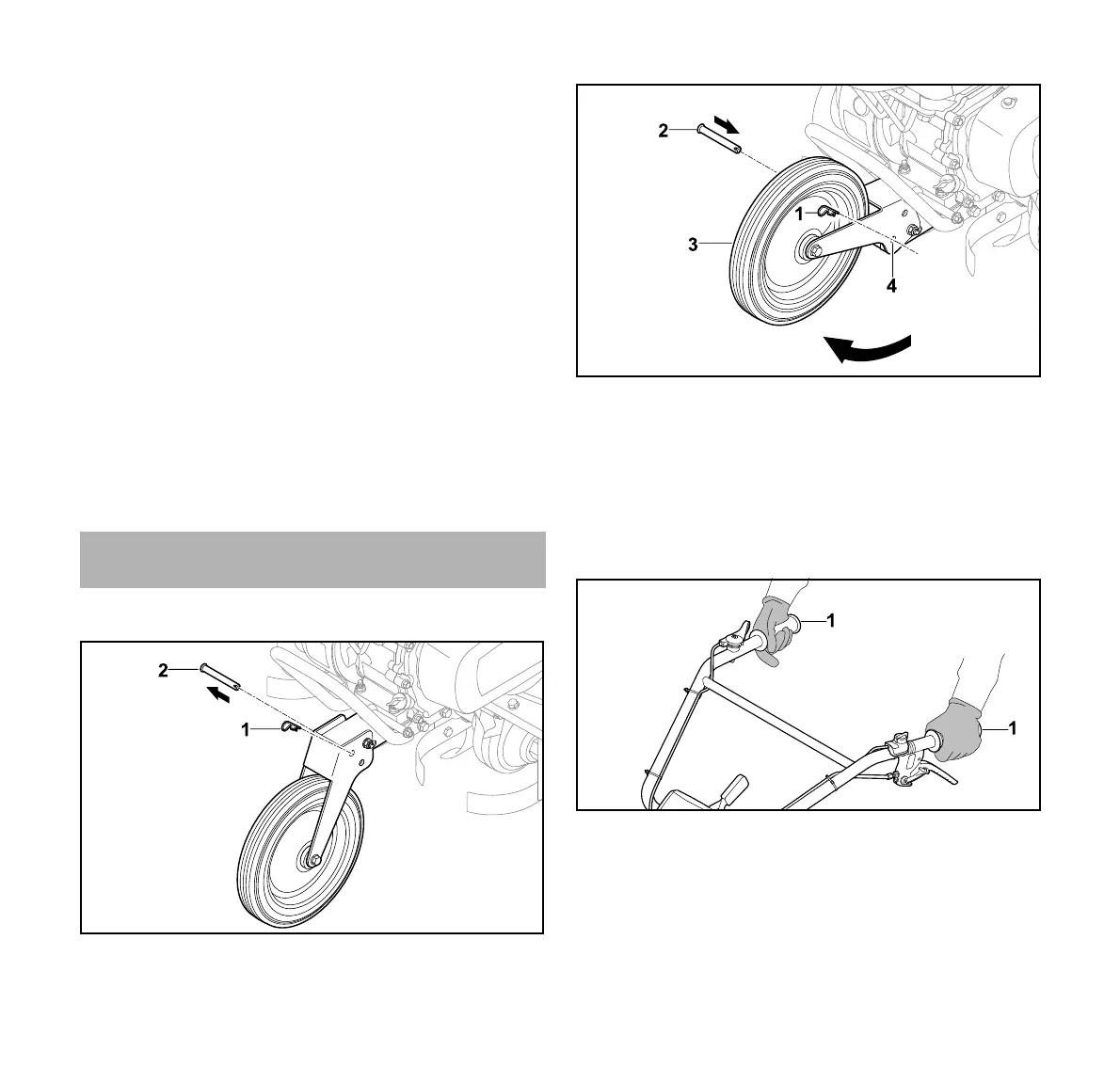 2
1
3
4

2
1

1
1