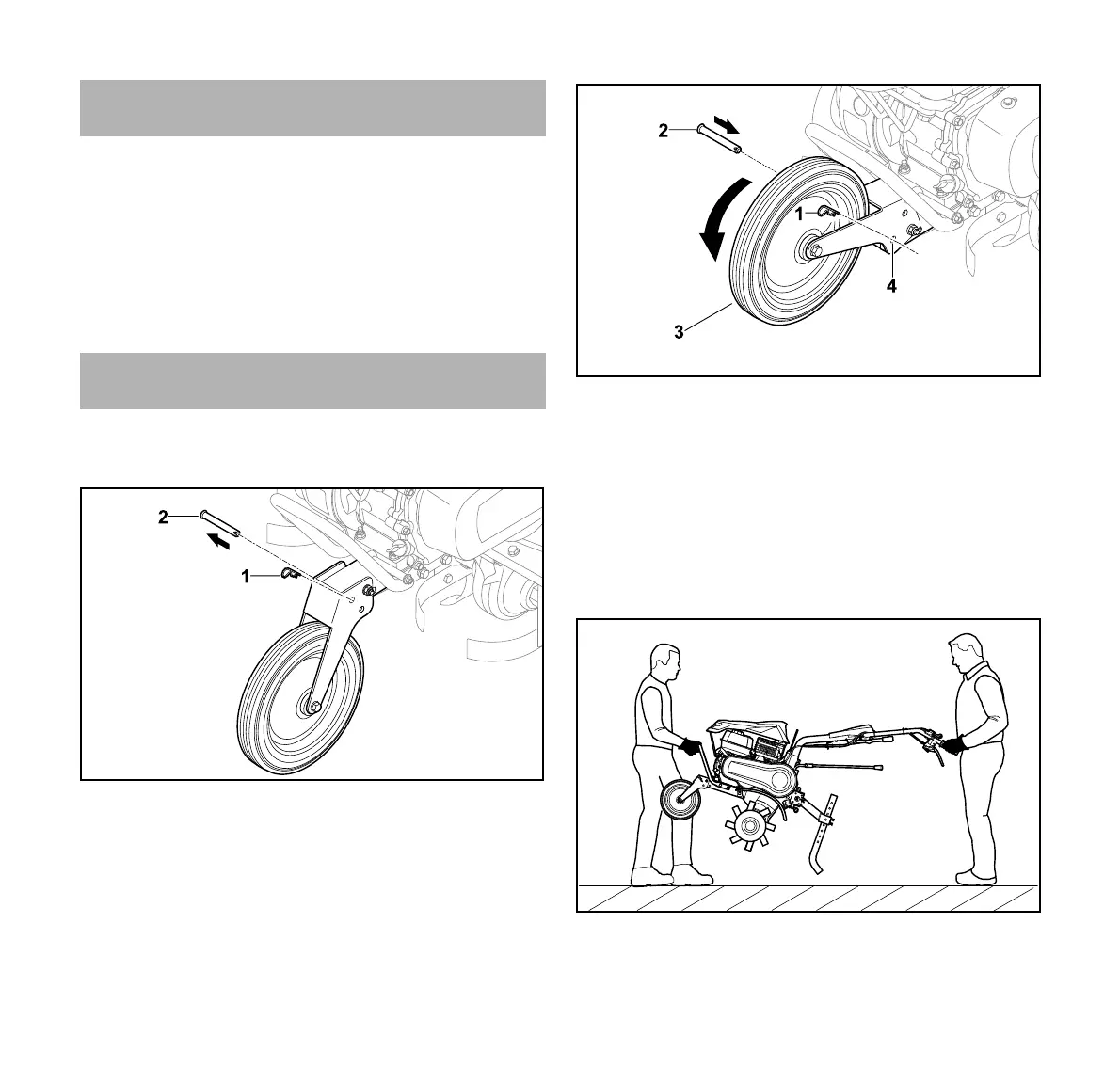 2

1

2

1

4

3