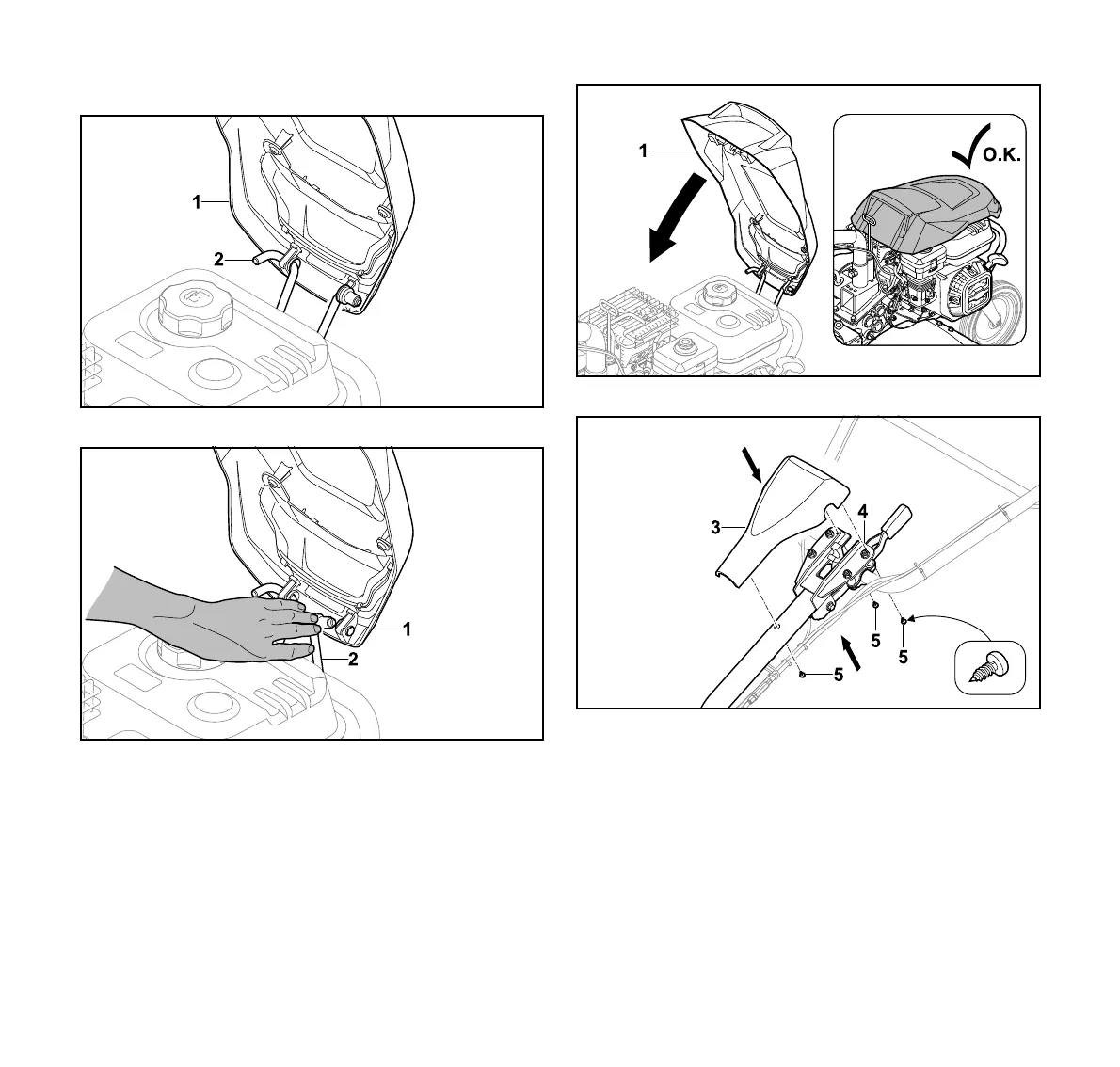 1
2

1
2

1
O.K.

3
4
5
5
5