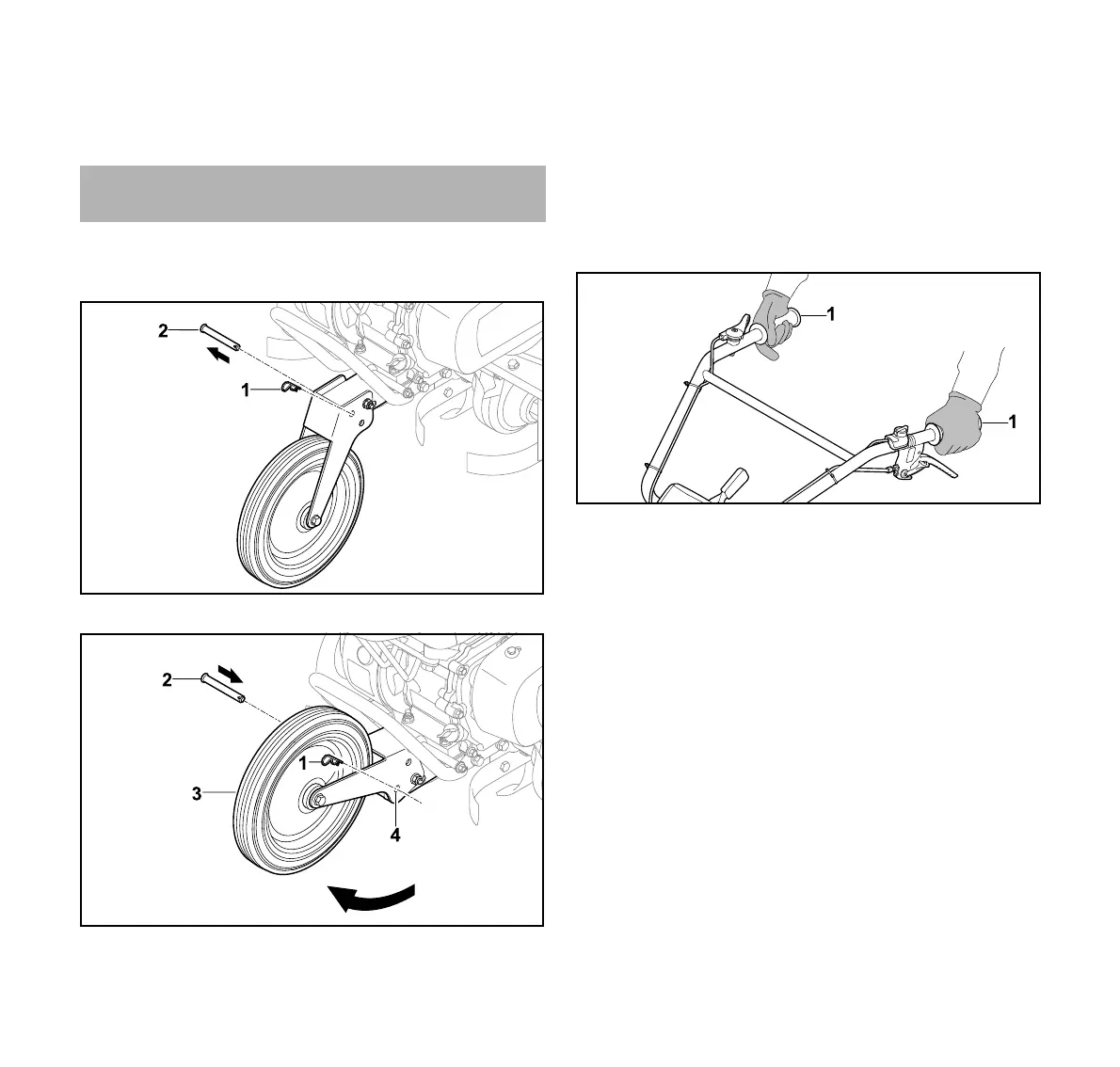 2
1

2
1
3
4

1
1