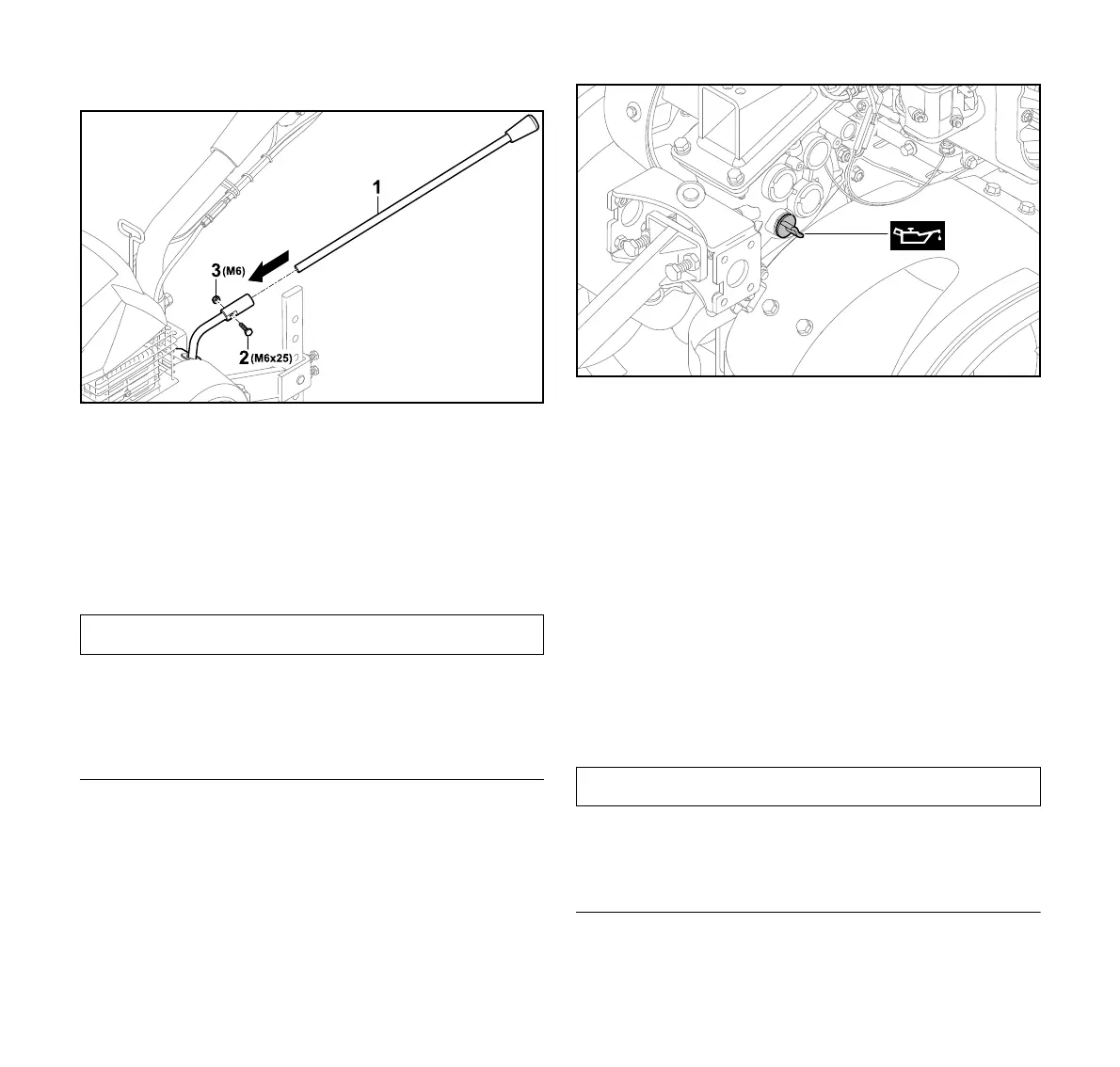 1
3 (M6)
2 (M6x25)