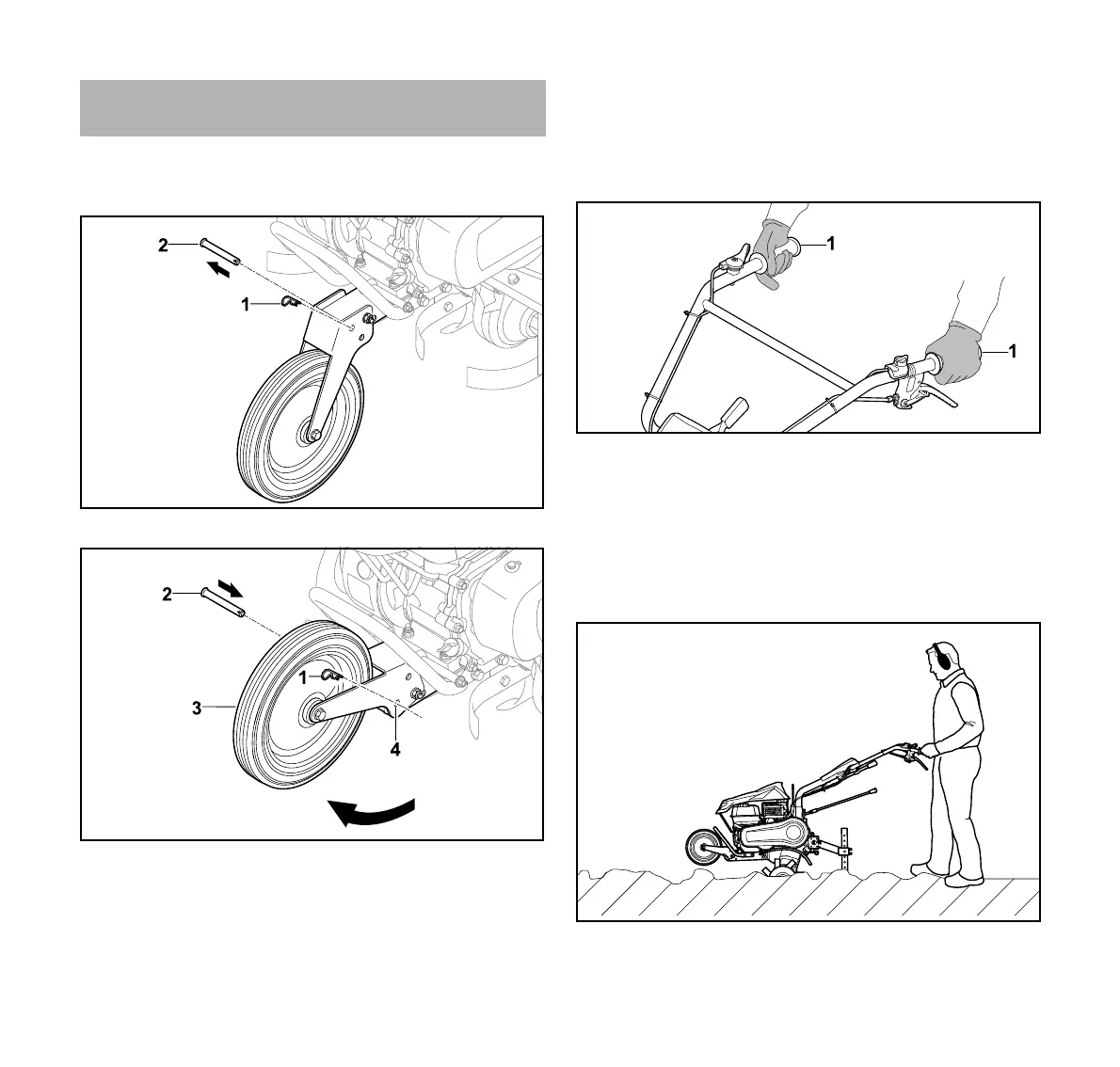 2
1

2
1
3
4

1
1