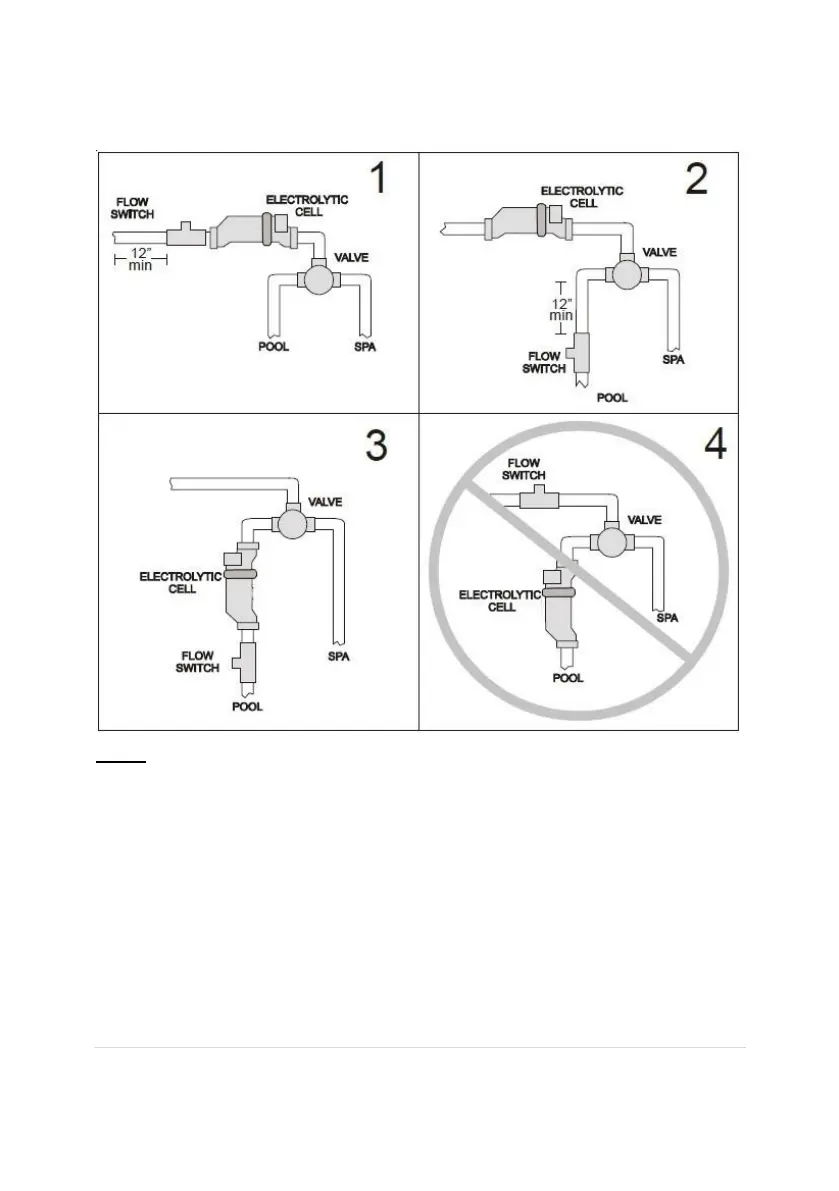 1

FLOW SWITCH

ELECTROLYTIC CELL

12" min

VALVE

POOL

SPA

2

ELECTROLYTIC CELL

VALVE

12" min

FLOW SWITCH

SPA

POOL

3

VALVE

ELECTROLYTIC CELL

FLOW SWITCH

SPA

POOL

4

FLOW SWITCH

VALVE

ELECTROLYTIC CELL

SPA

POOL