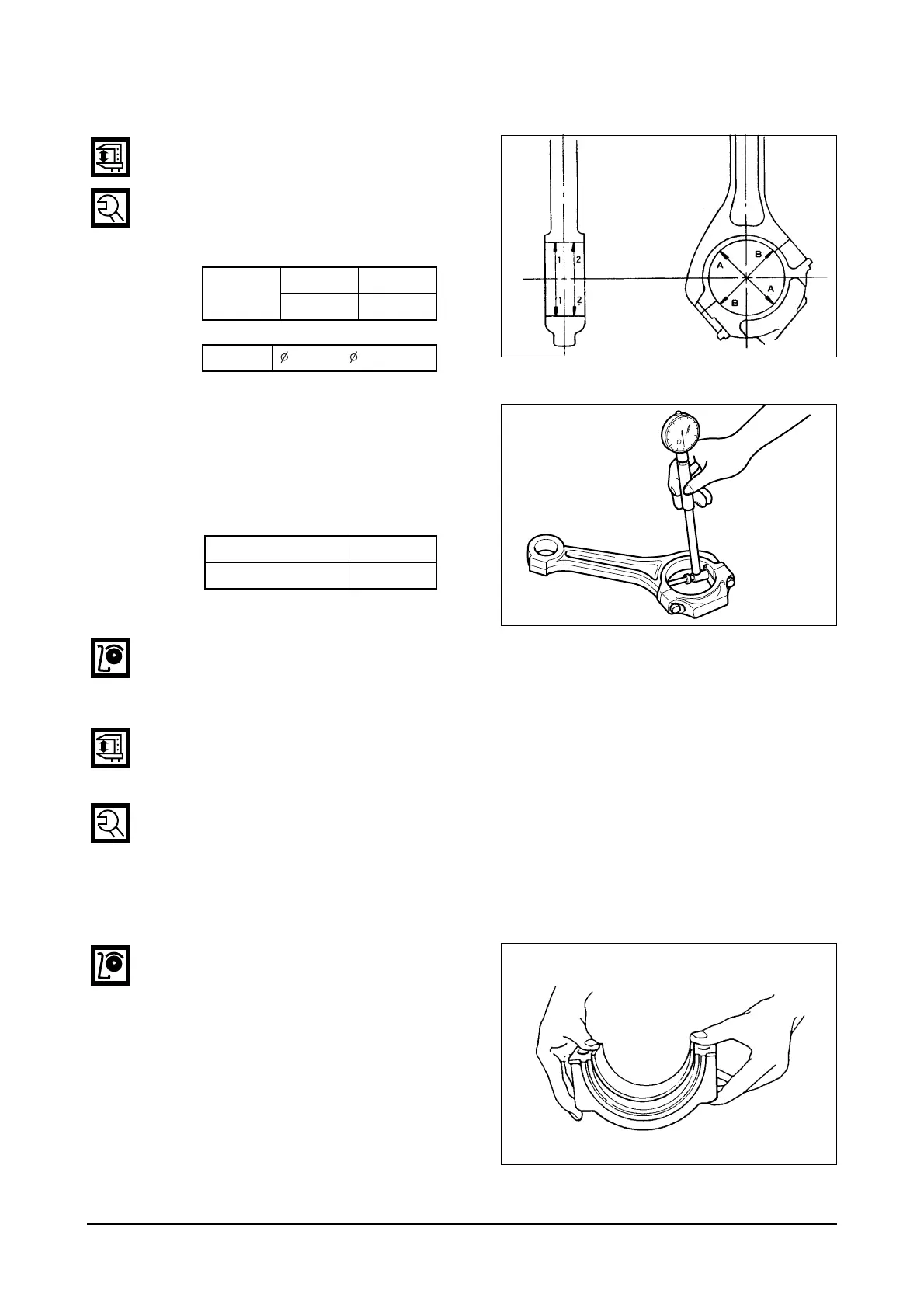 1 2
1 2
A B
B A

$\varnothing$ $\varnothing$