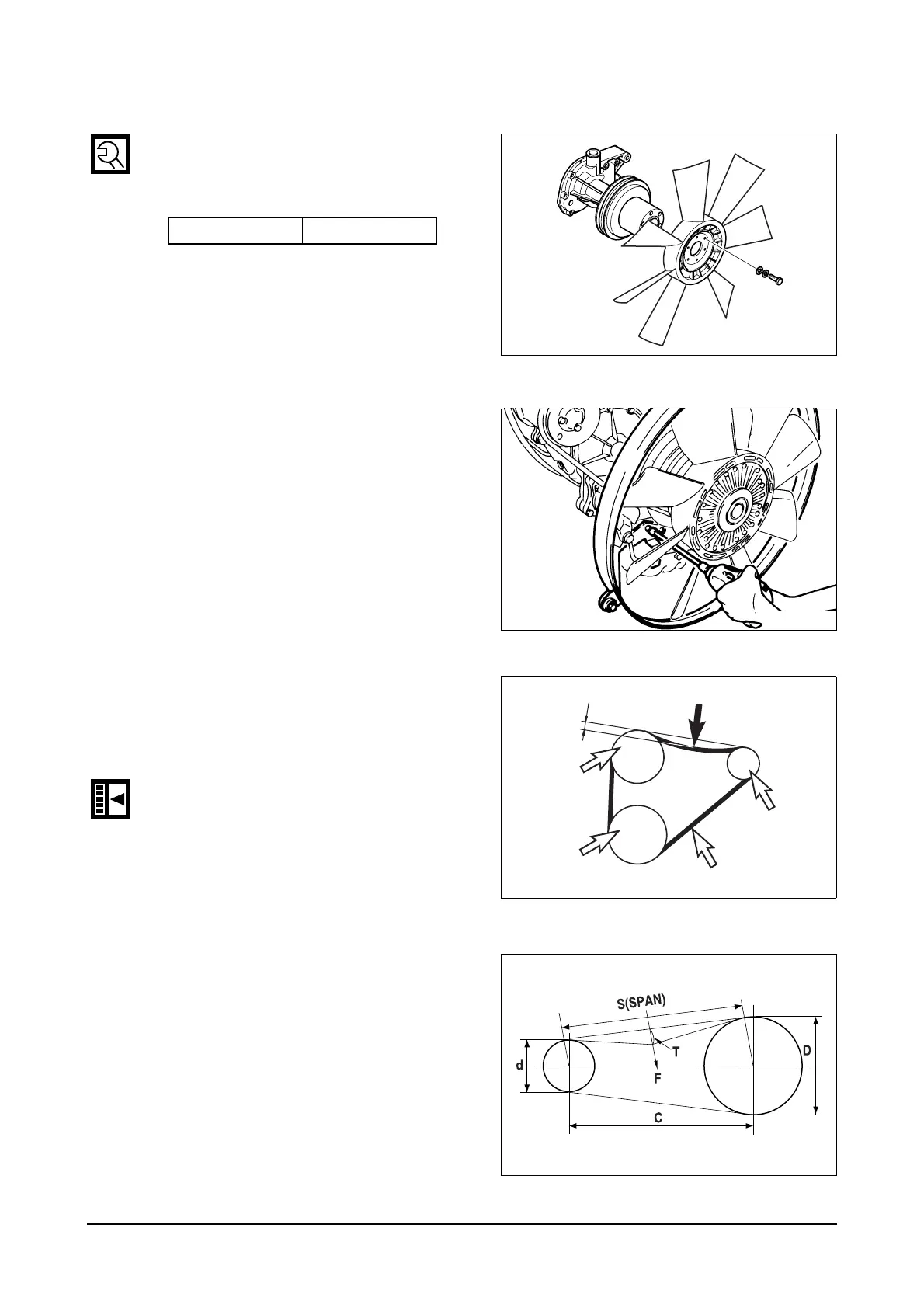 S(SPAN)

T

F

d

D

C