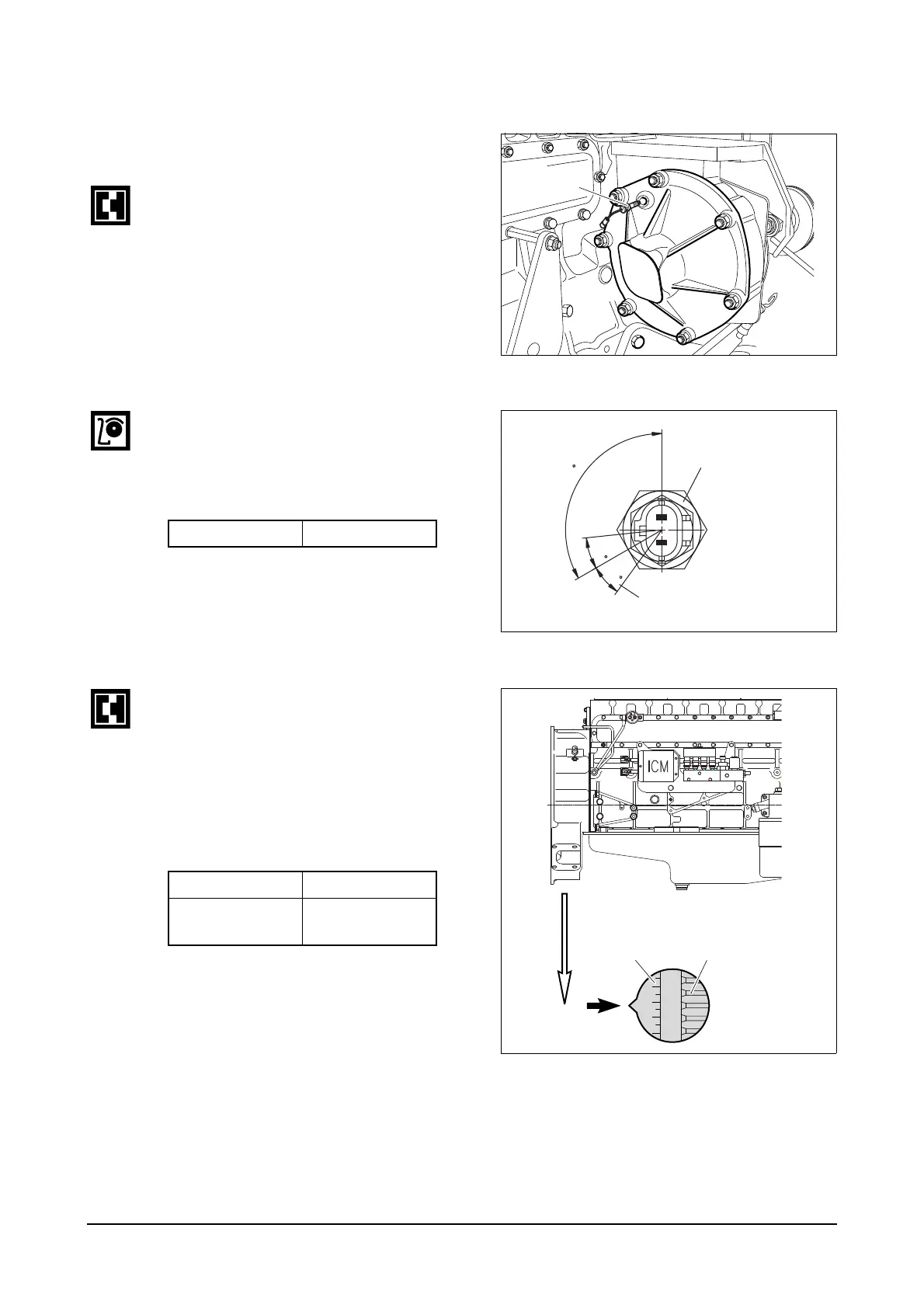 ICM