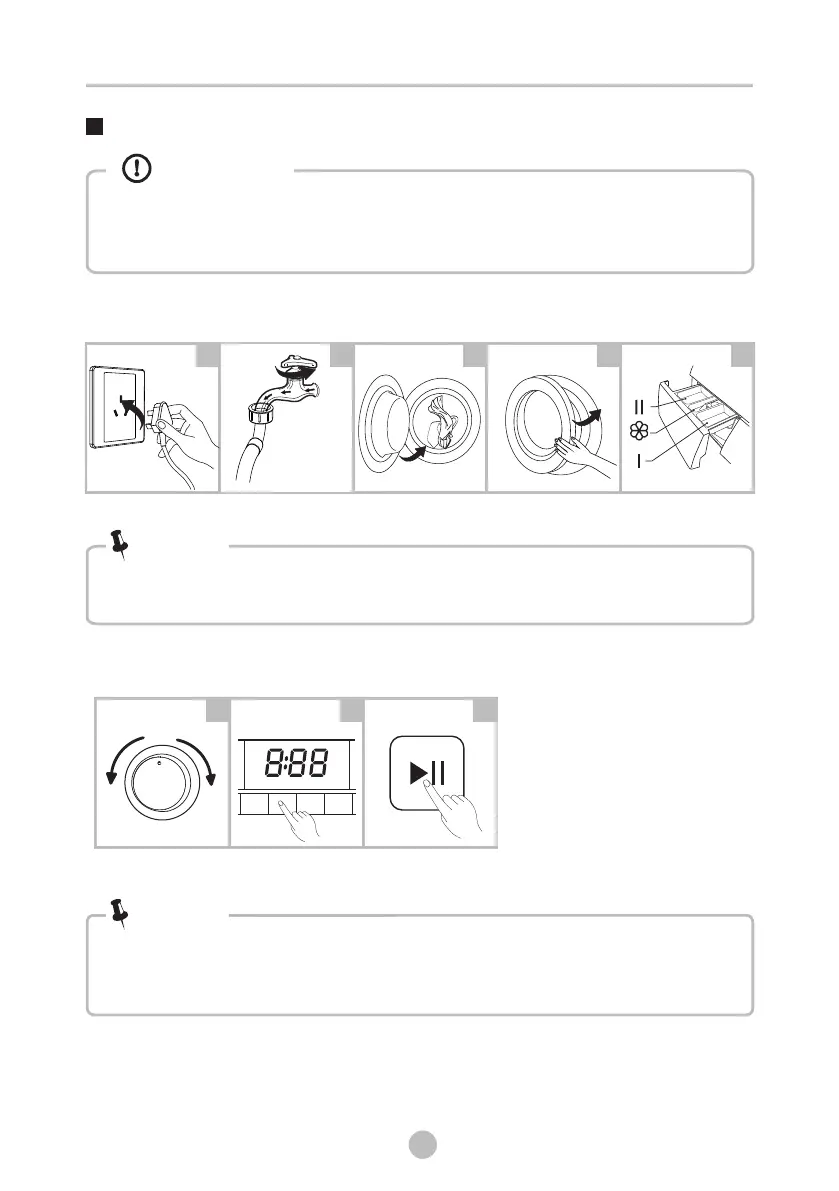 II

I

8:88