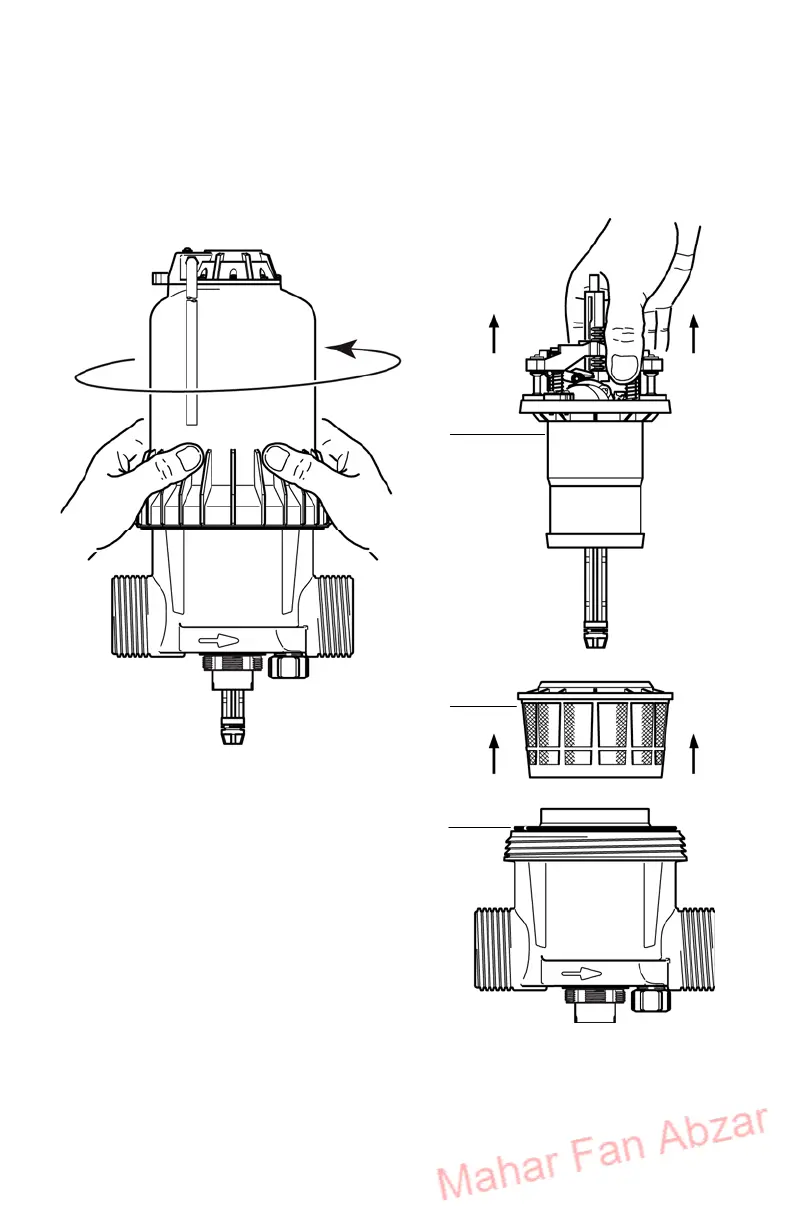 Mahar Fan Abzar