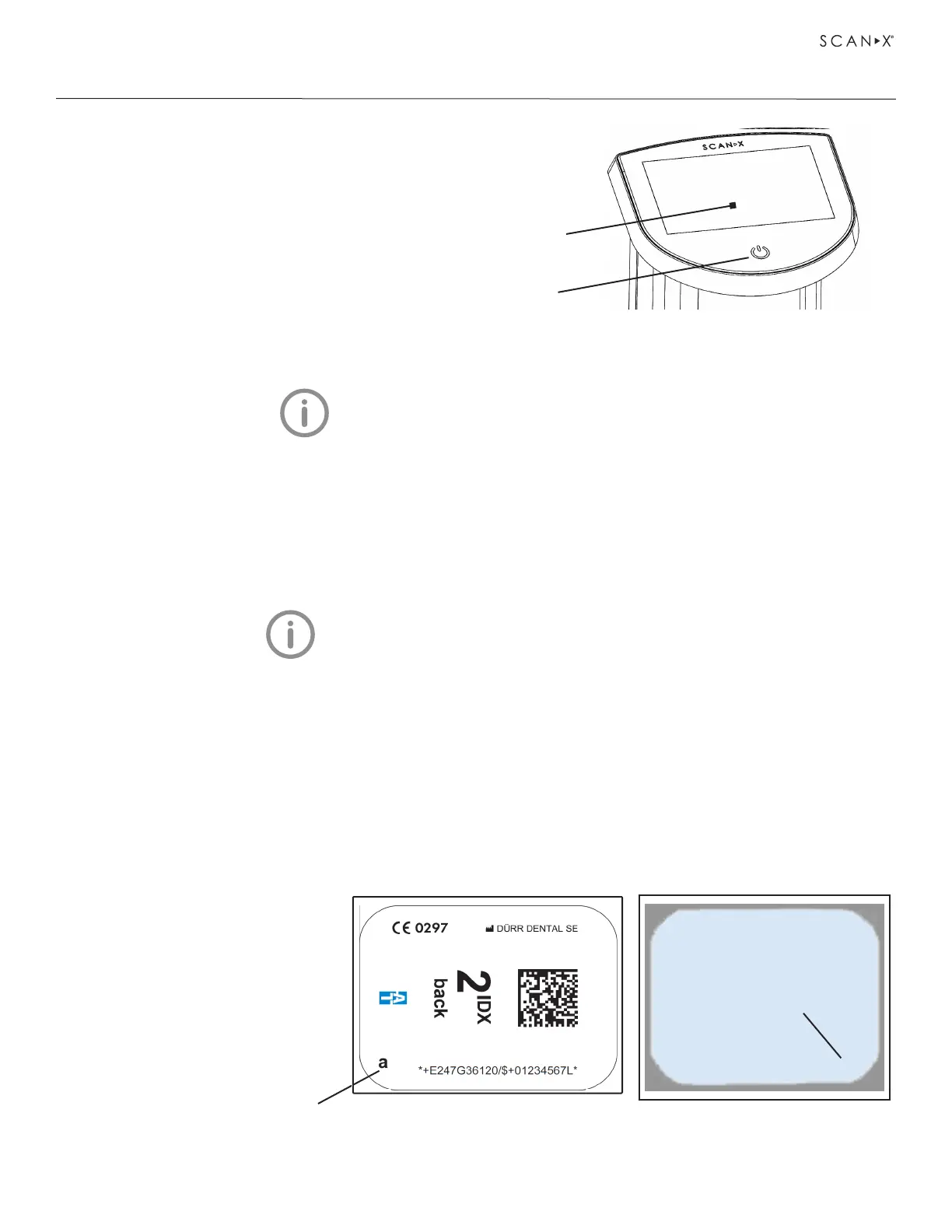 SCAN▸X®

SCAN▸X

CE 0297

DÜRR DENTAL SE

2 IDX

back

a

*+E247G36120/$+01234567L*