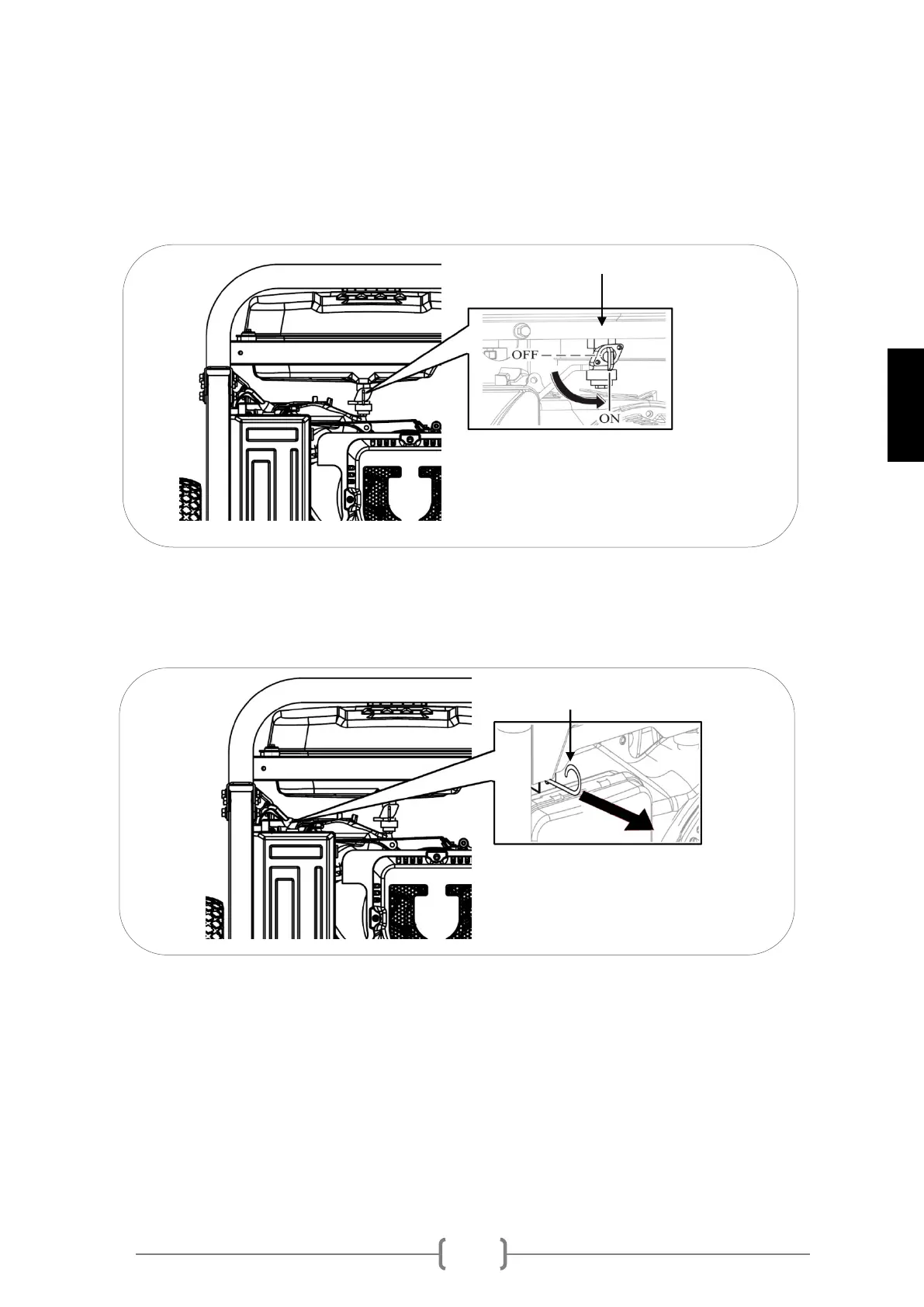 OFF

ON