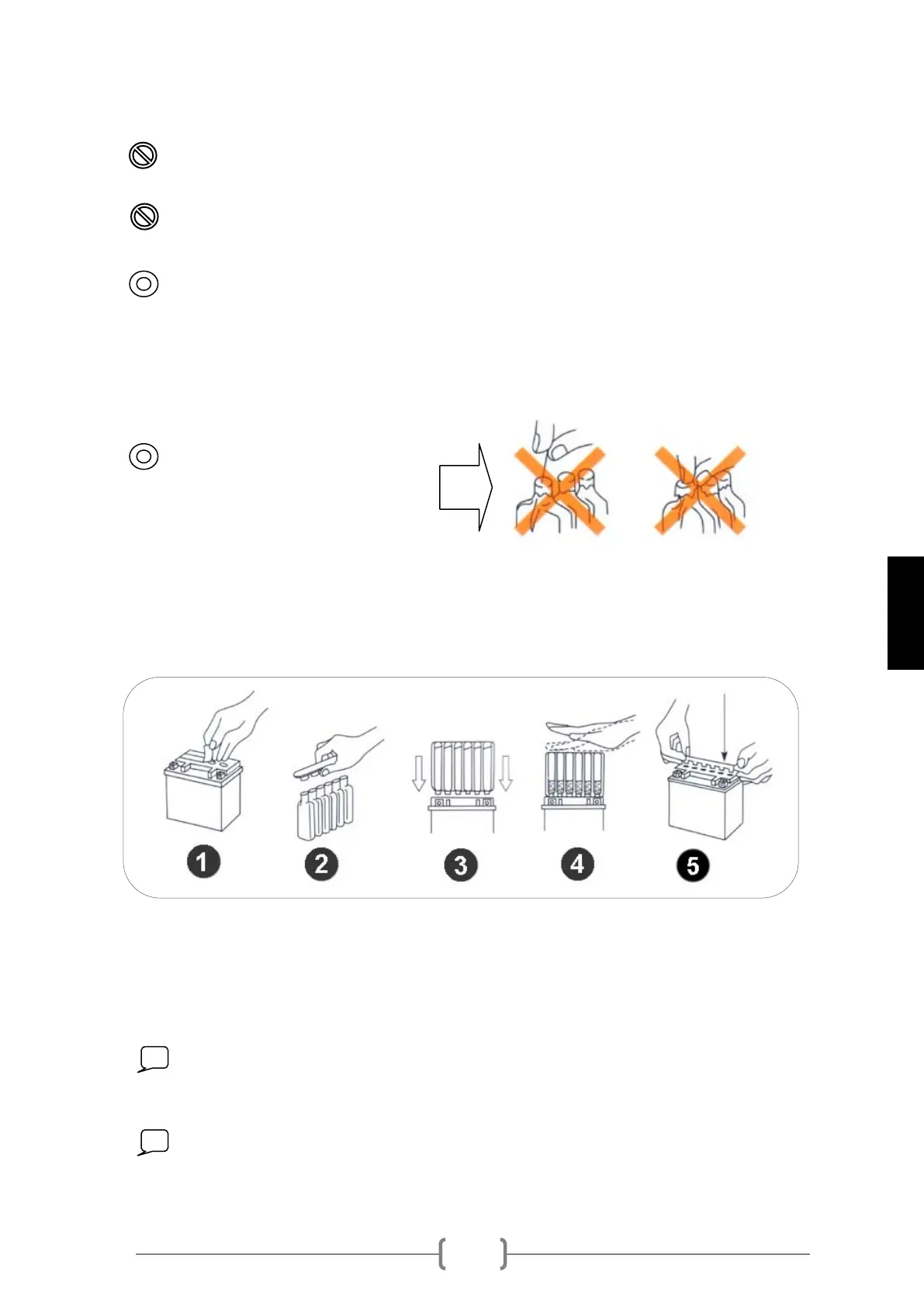 1

2

3

4

5