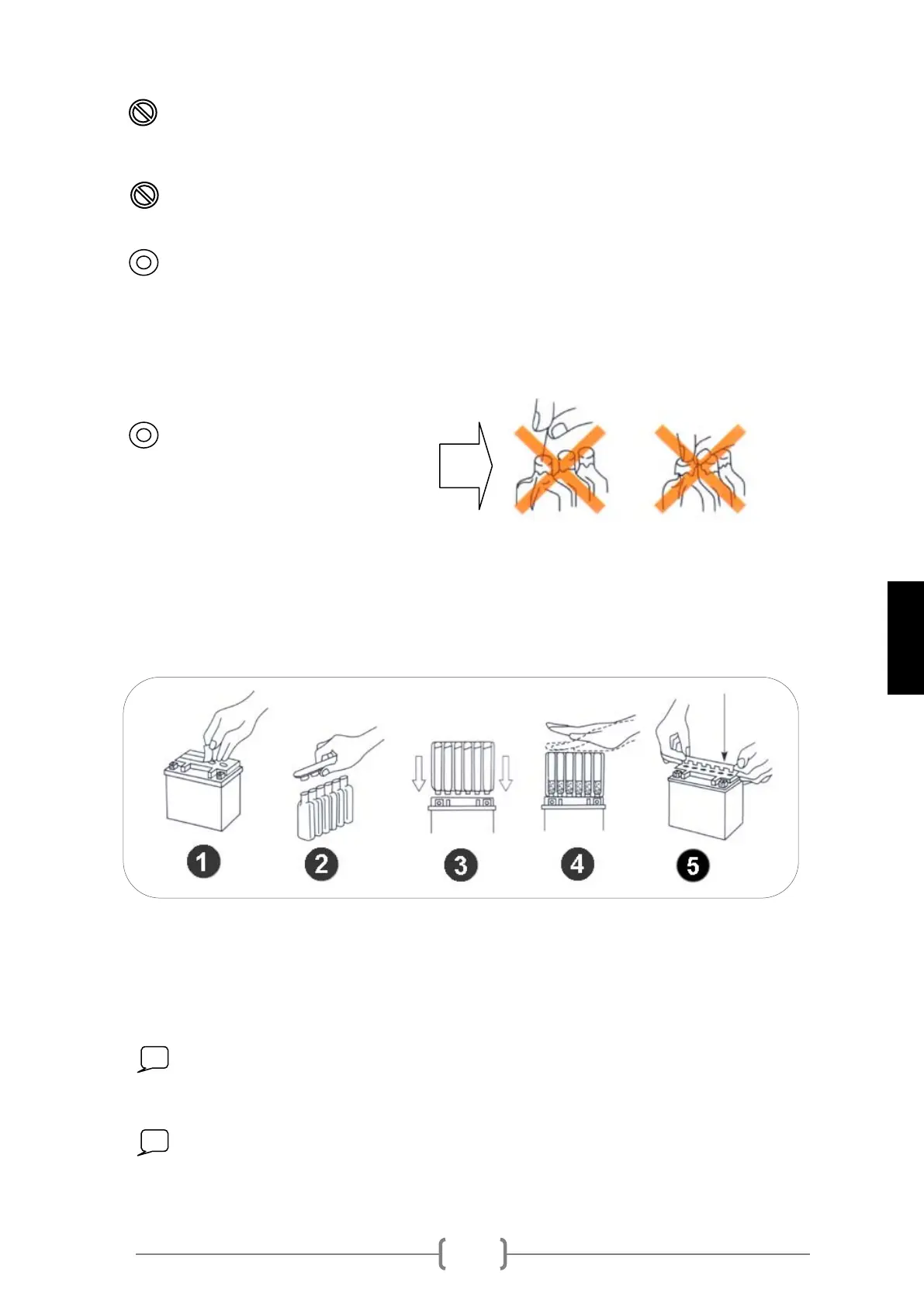 1

2

3

4

5