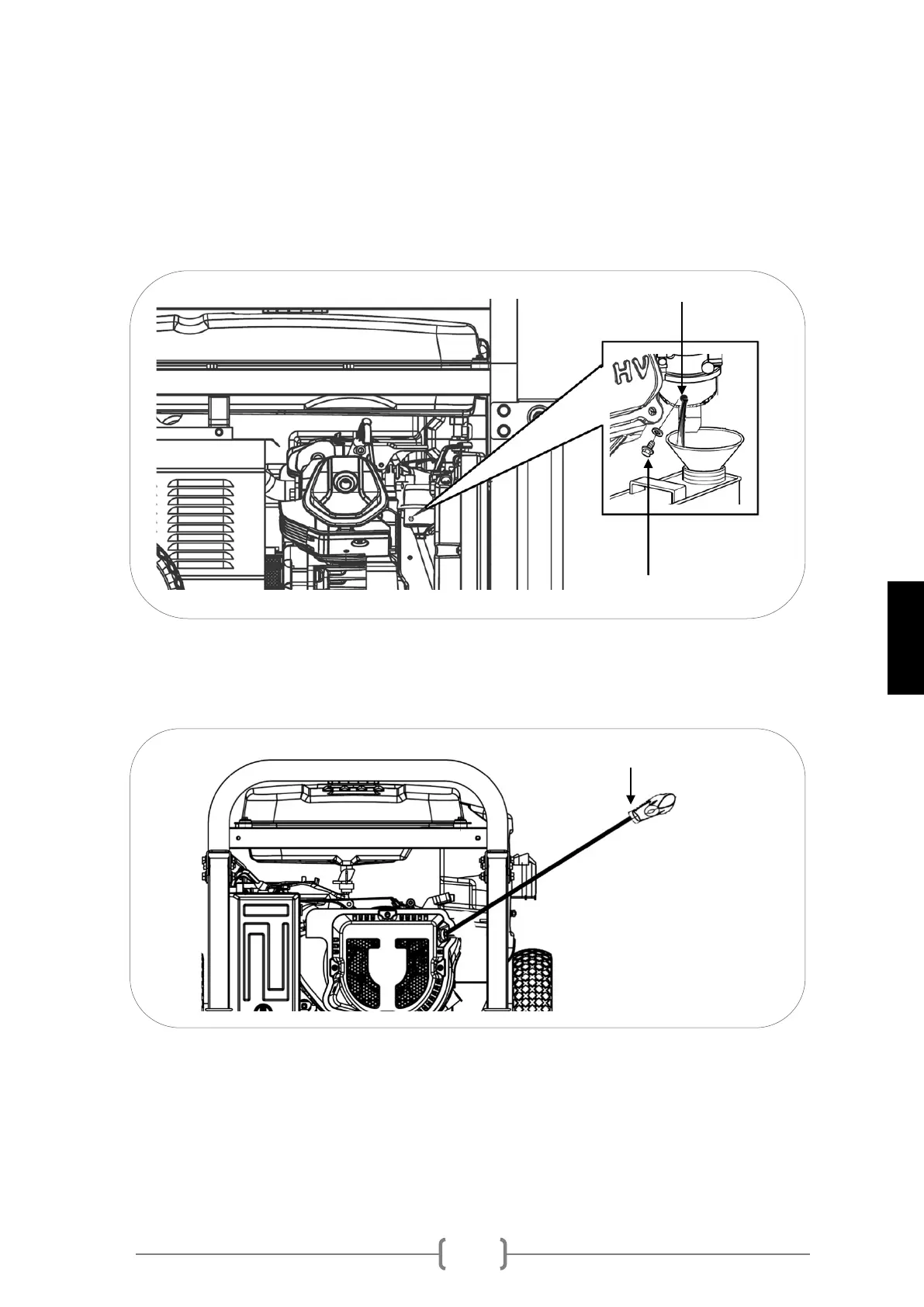 HV