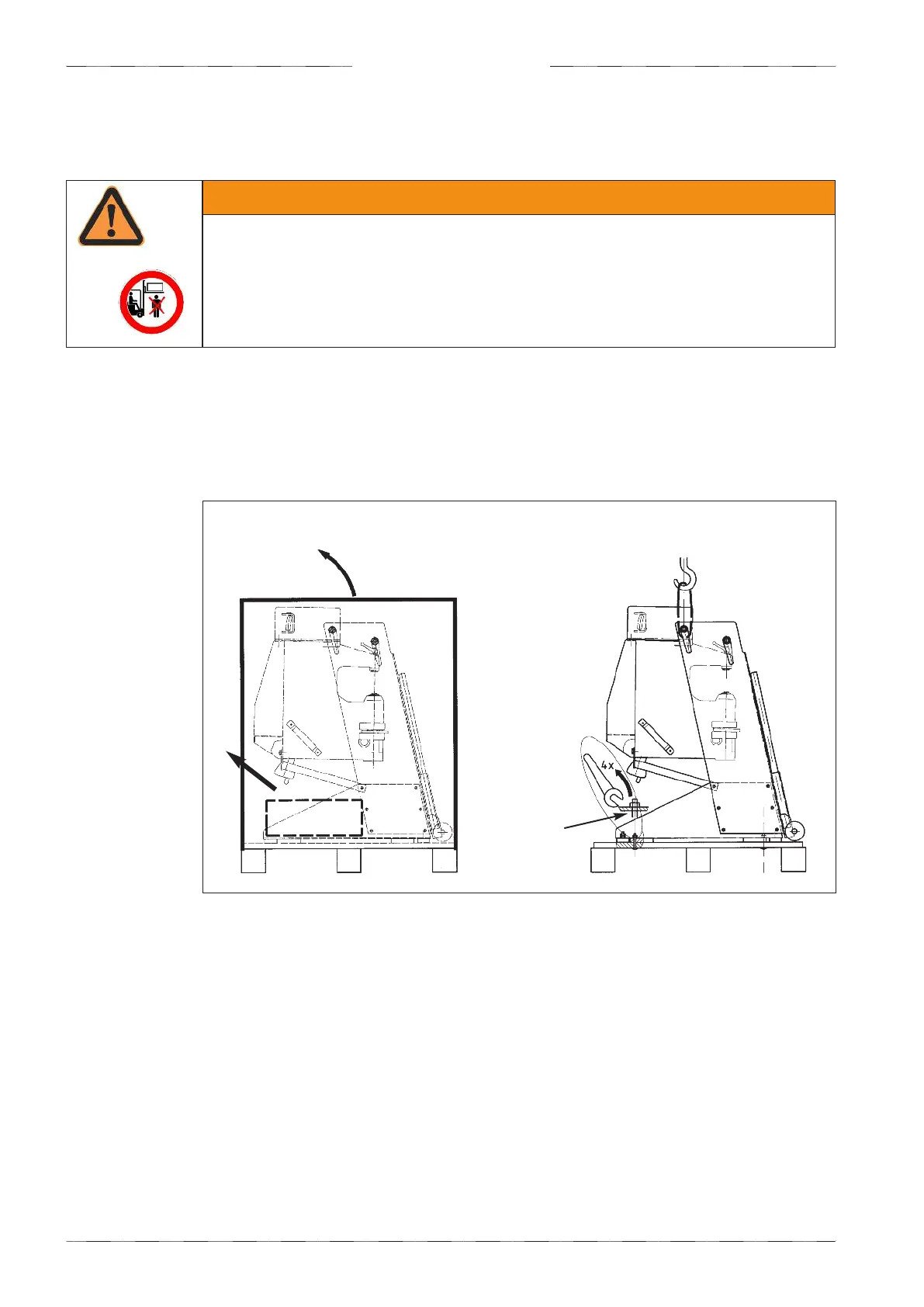 4x