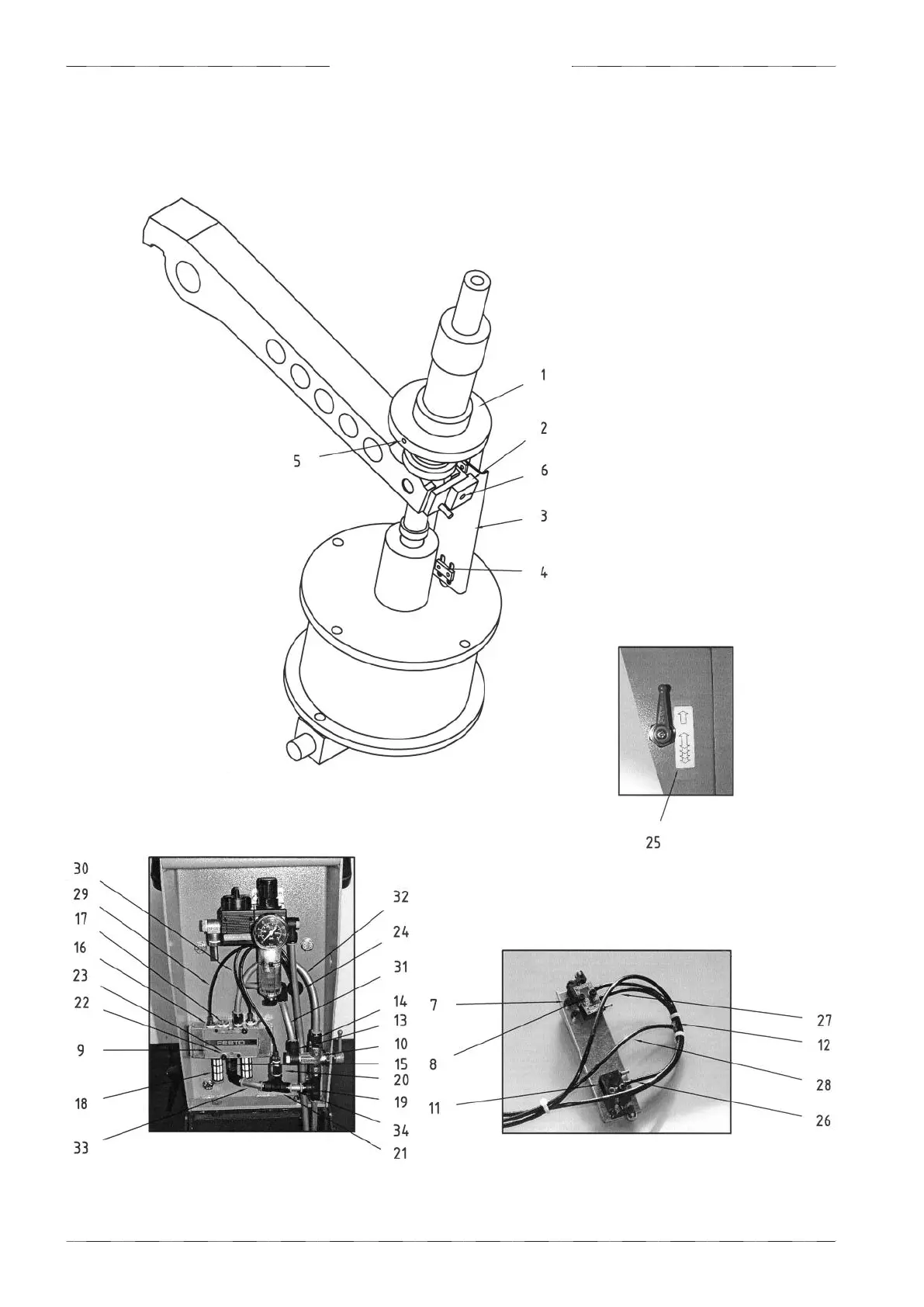 1
2
5
6
3
4

25

30
29
17
16
23
22
9
18
33

32
24
31
14
13
10
15
20
19
34
21

FESTO

7
8
11

27
12
28
26