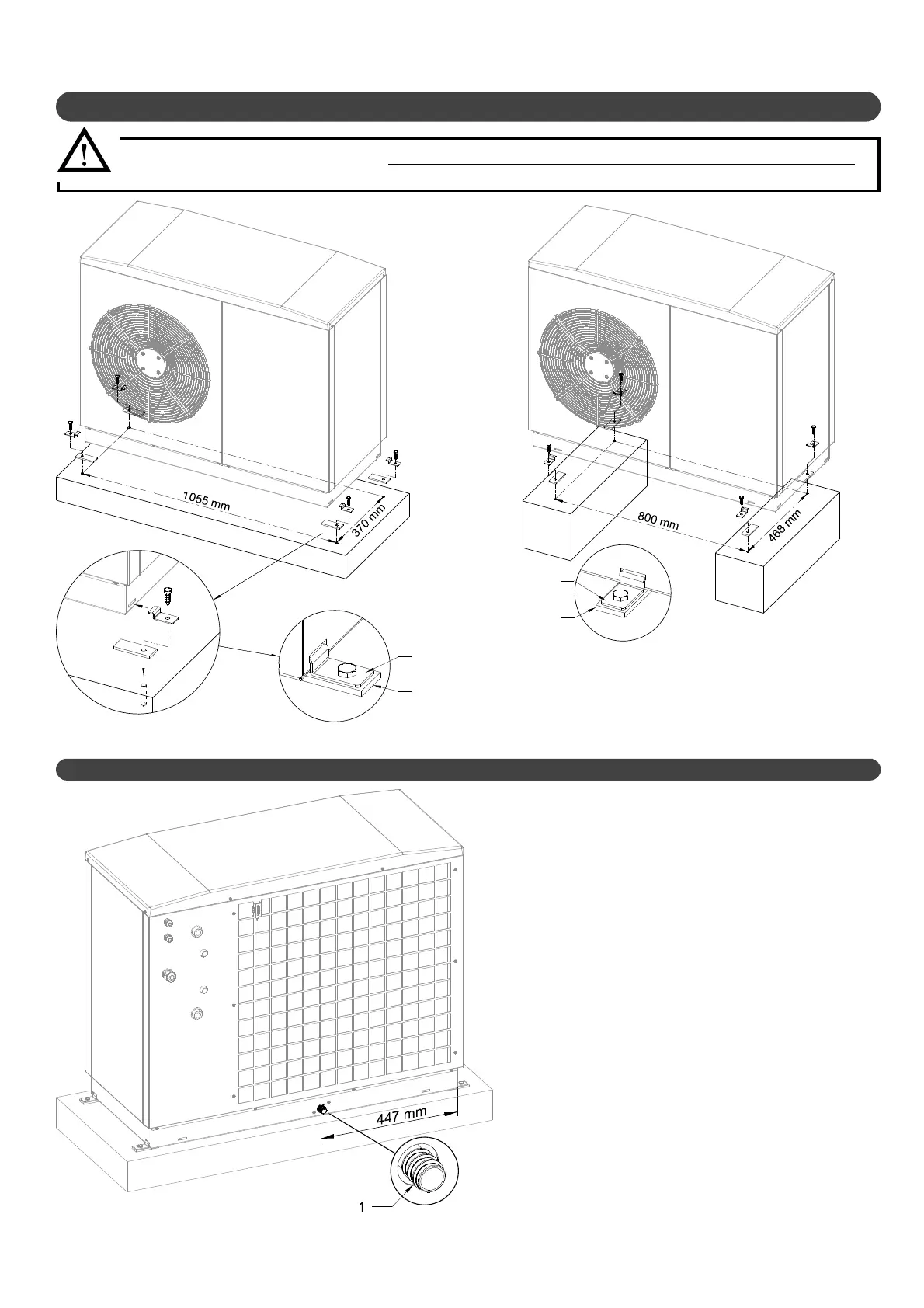 1055 mm

370 mm

800 mm

468 mm

447 mm

1