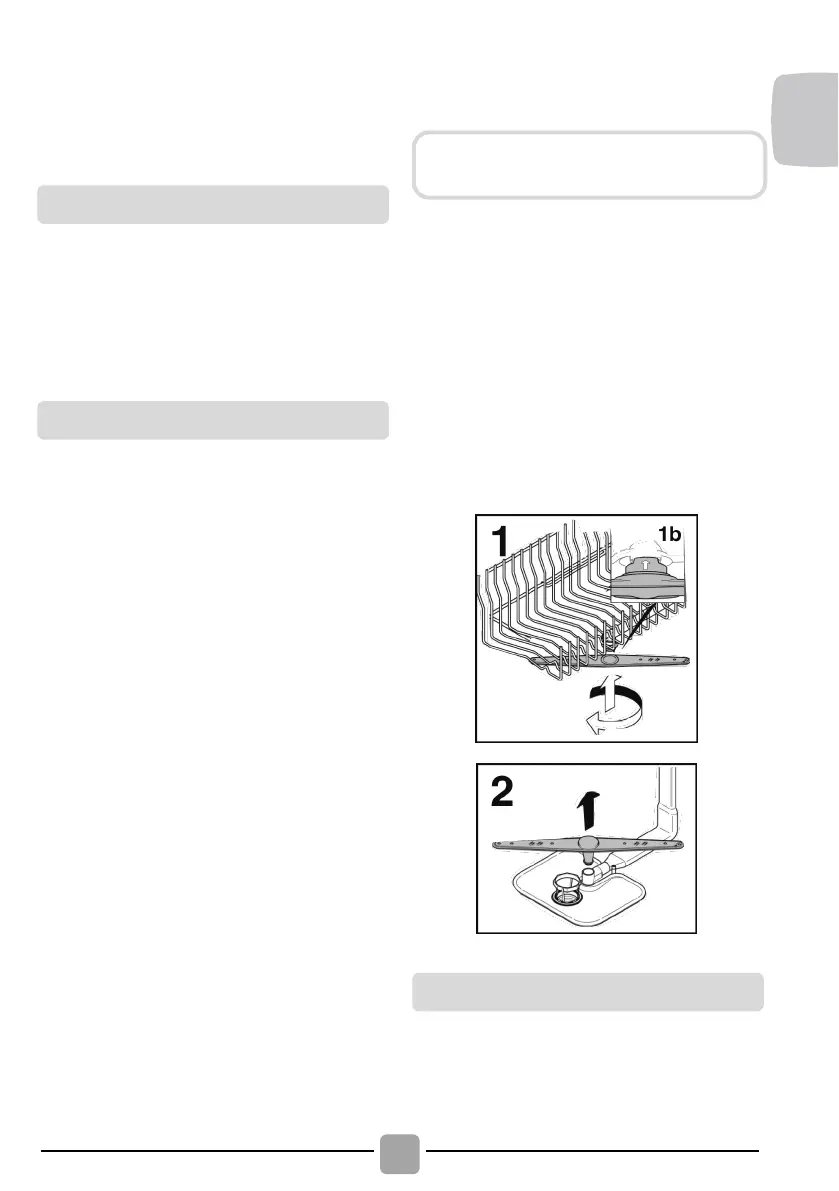 1

1b

2