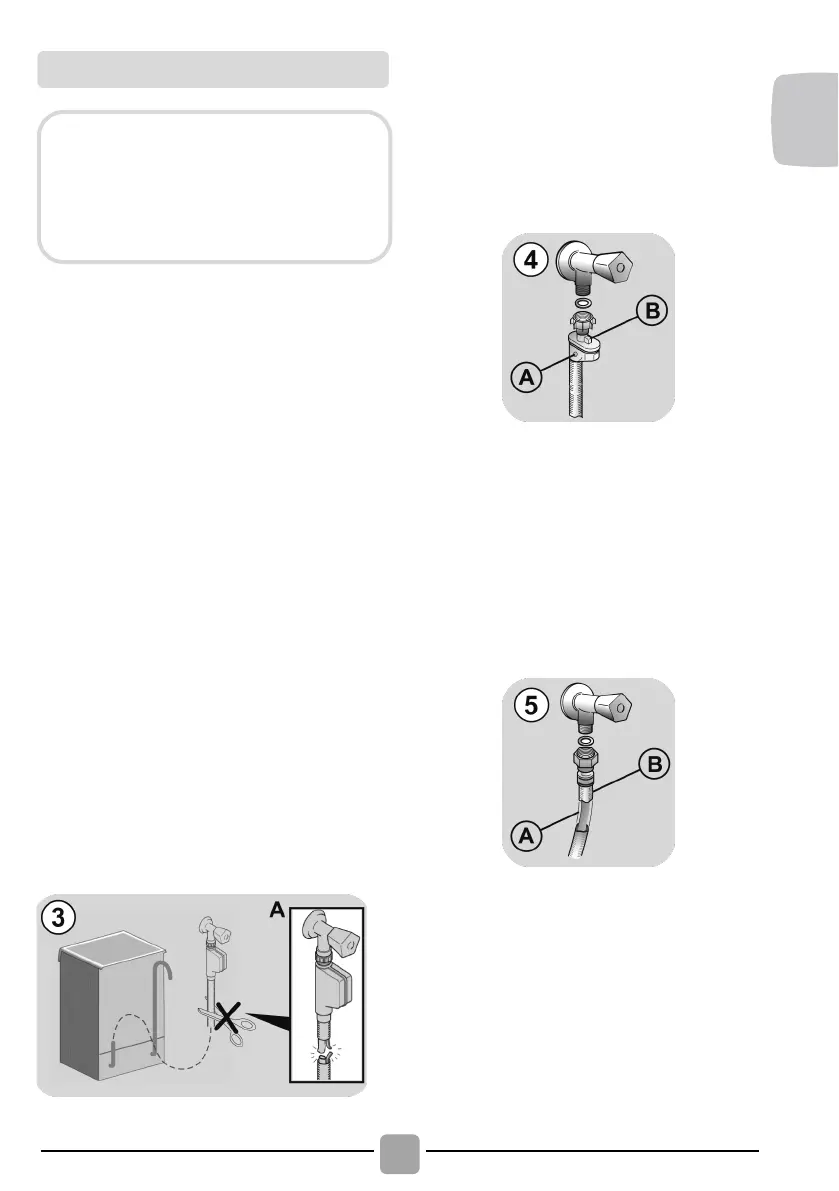 4

B

A

5

B

A

3

A