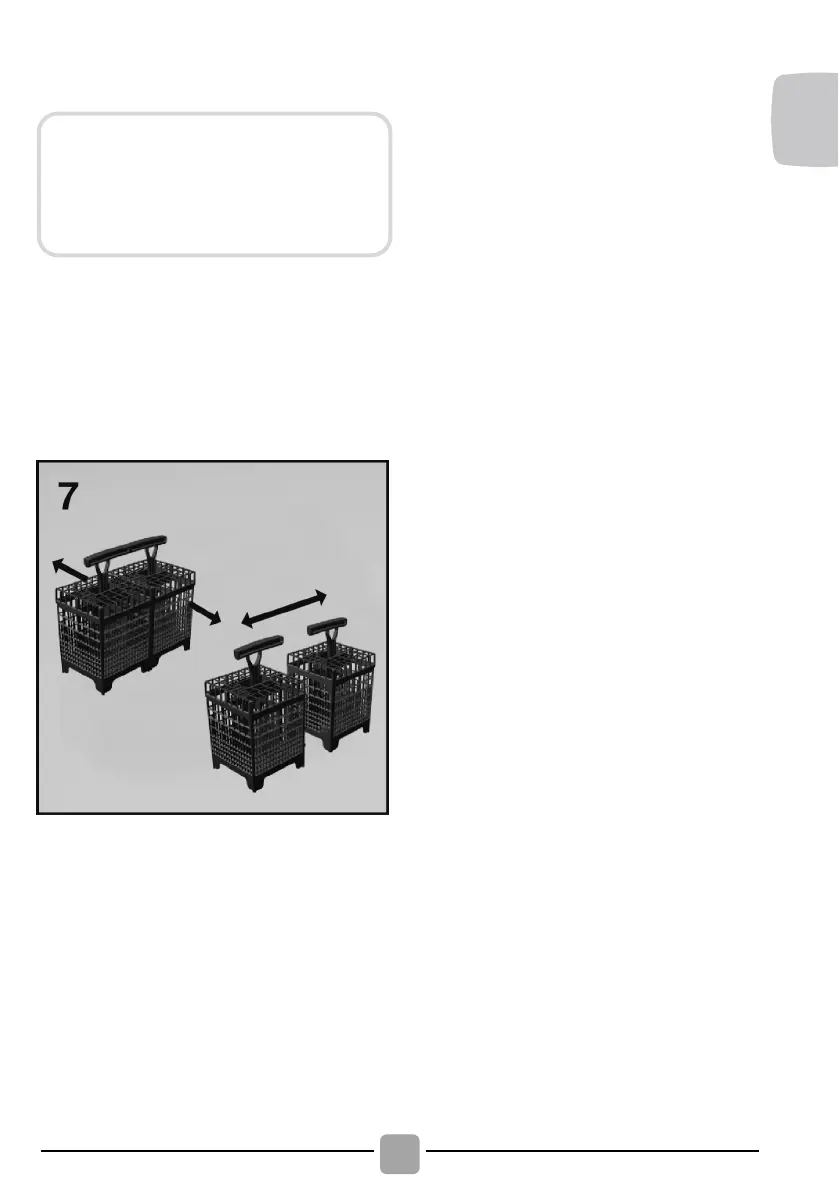 7