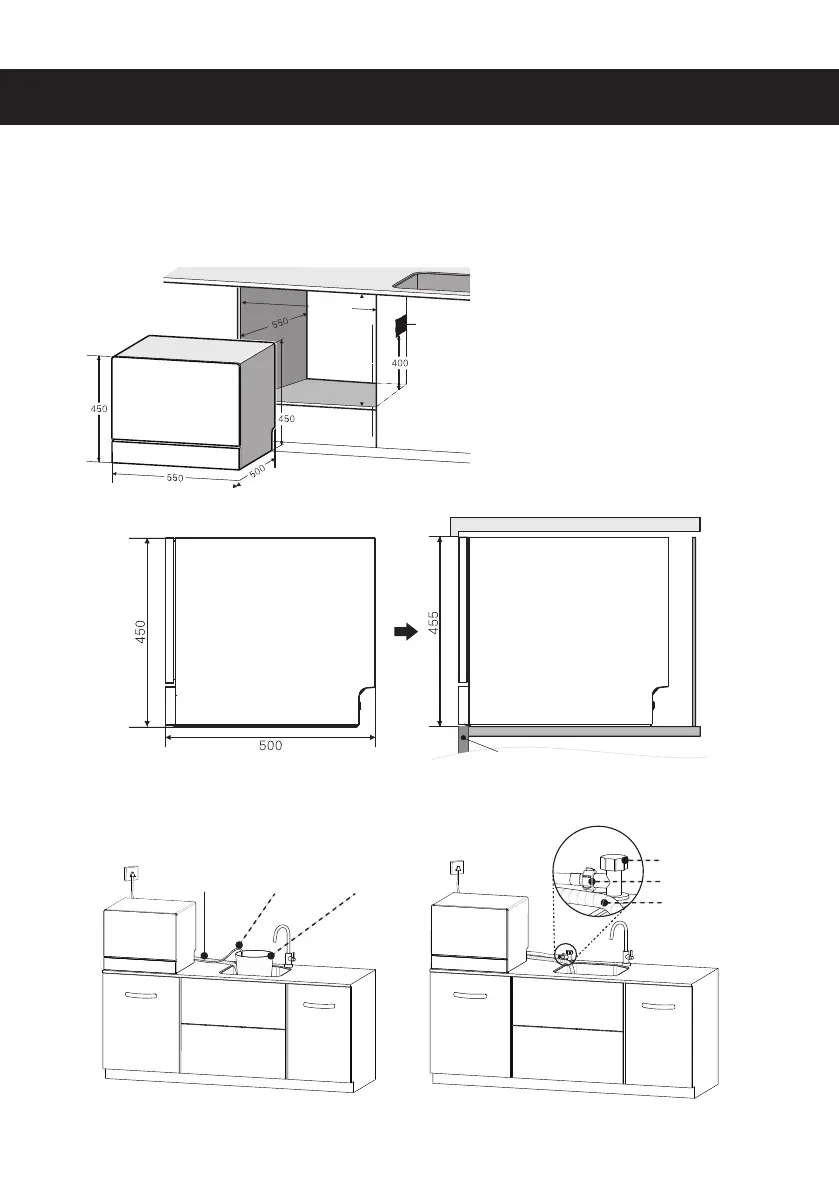 550
400
450
450
550
500
450
500
455