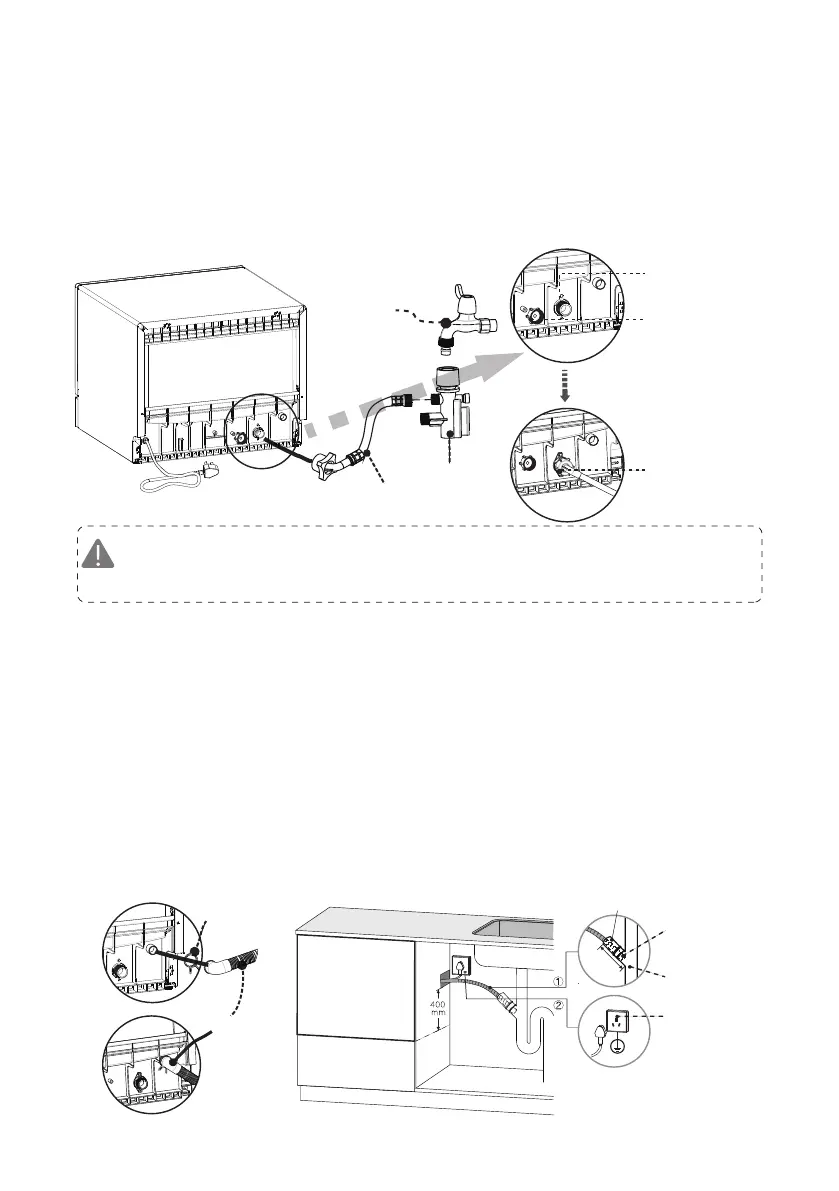 400
mm

①

②