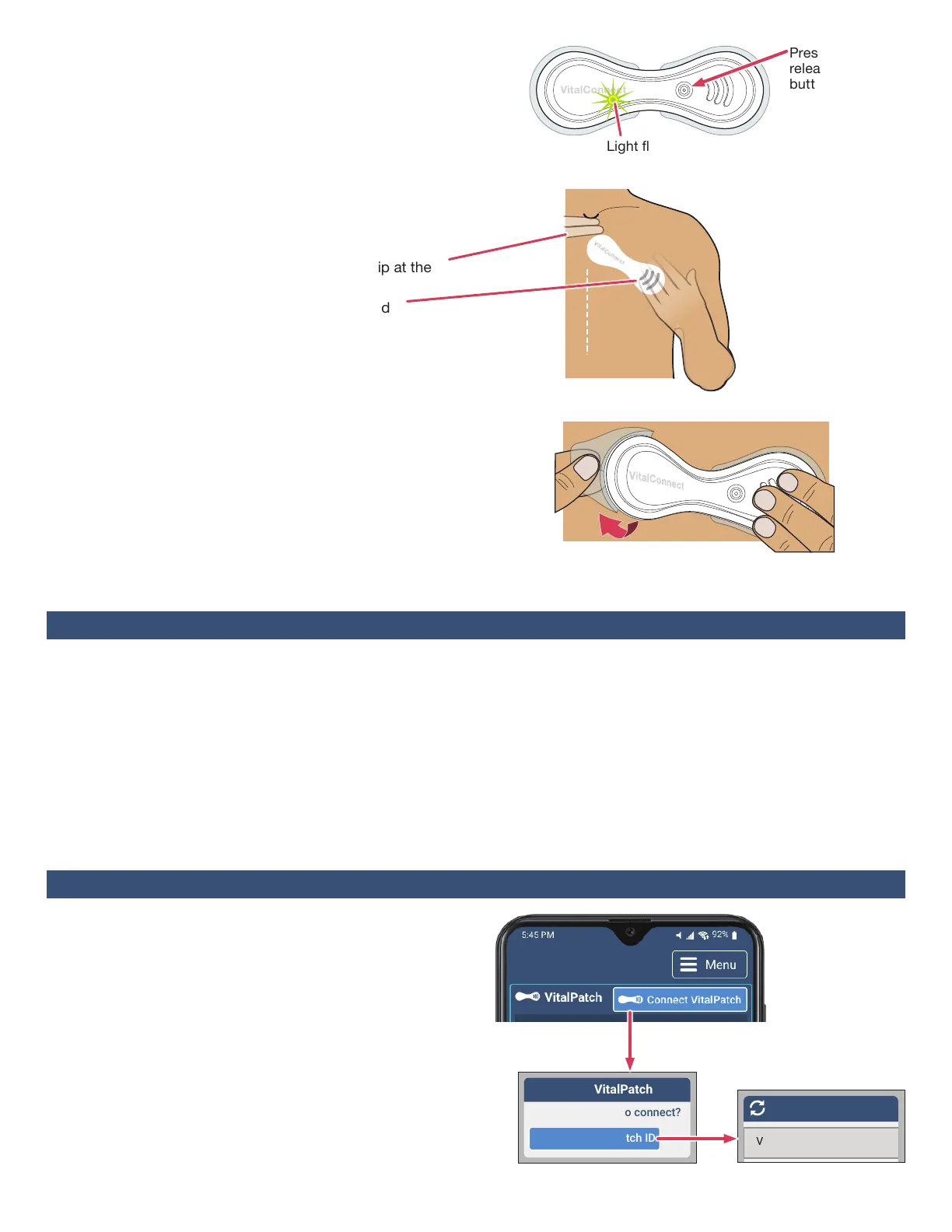 Pres
relea
butt

VitalConnect

Light fl

ip at the

d

VitalConnect

VitalConnect

5:45 PM

92%

Menu

VitalPatch

Connect VitalPatch

VitalPatch

o connect?

tch ID

V