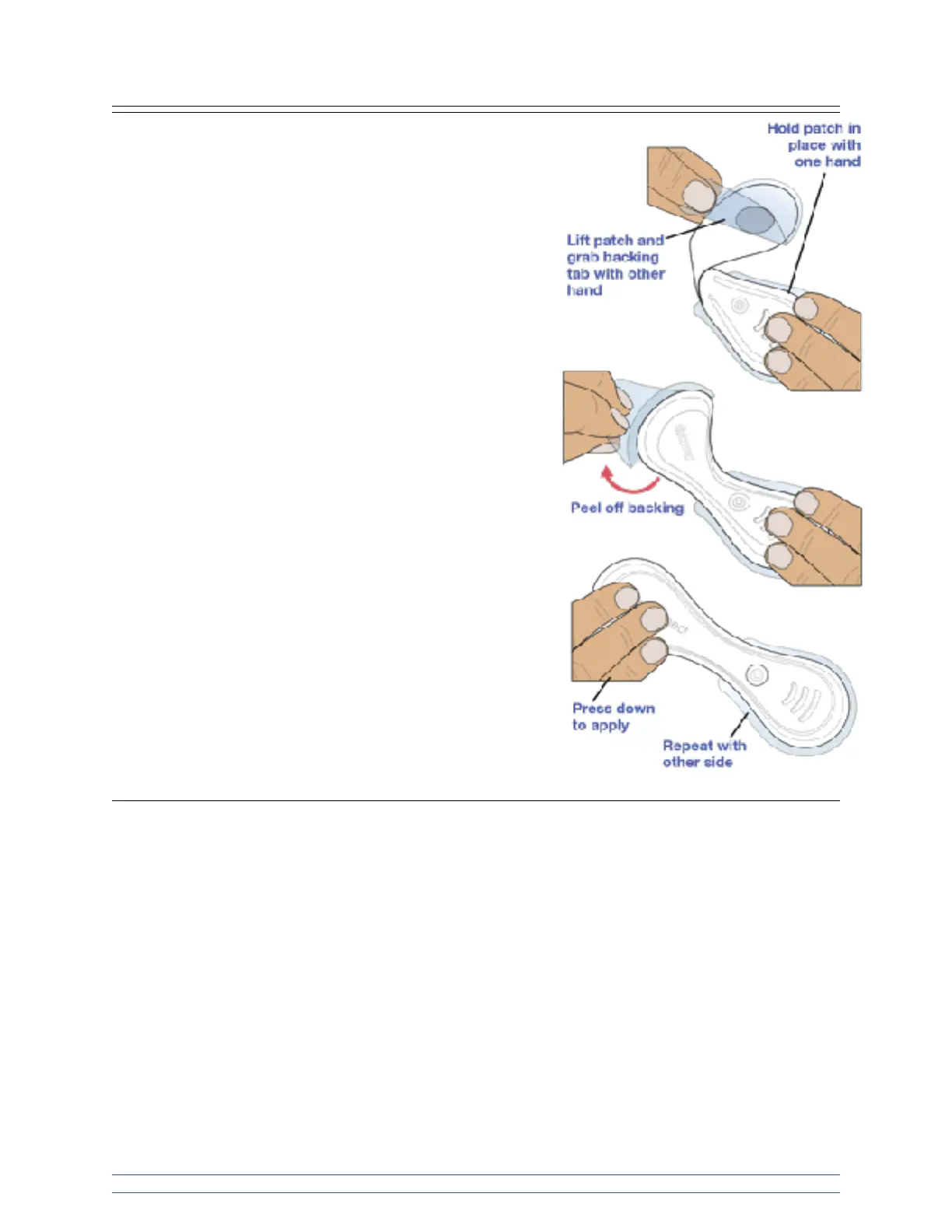 Hold patch in place with one hand

Lift patch and grab backing tab with other hand

Peel off backing

Press down to apply

Repeat with other side