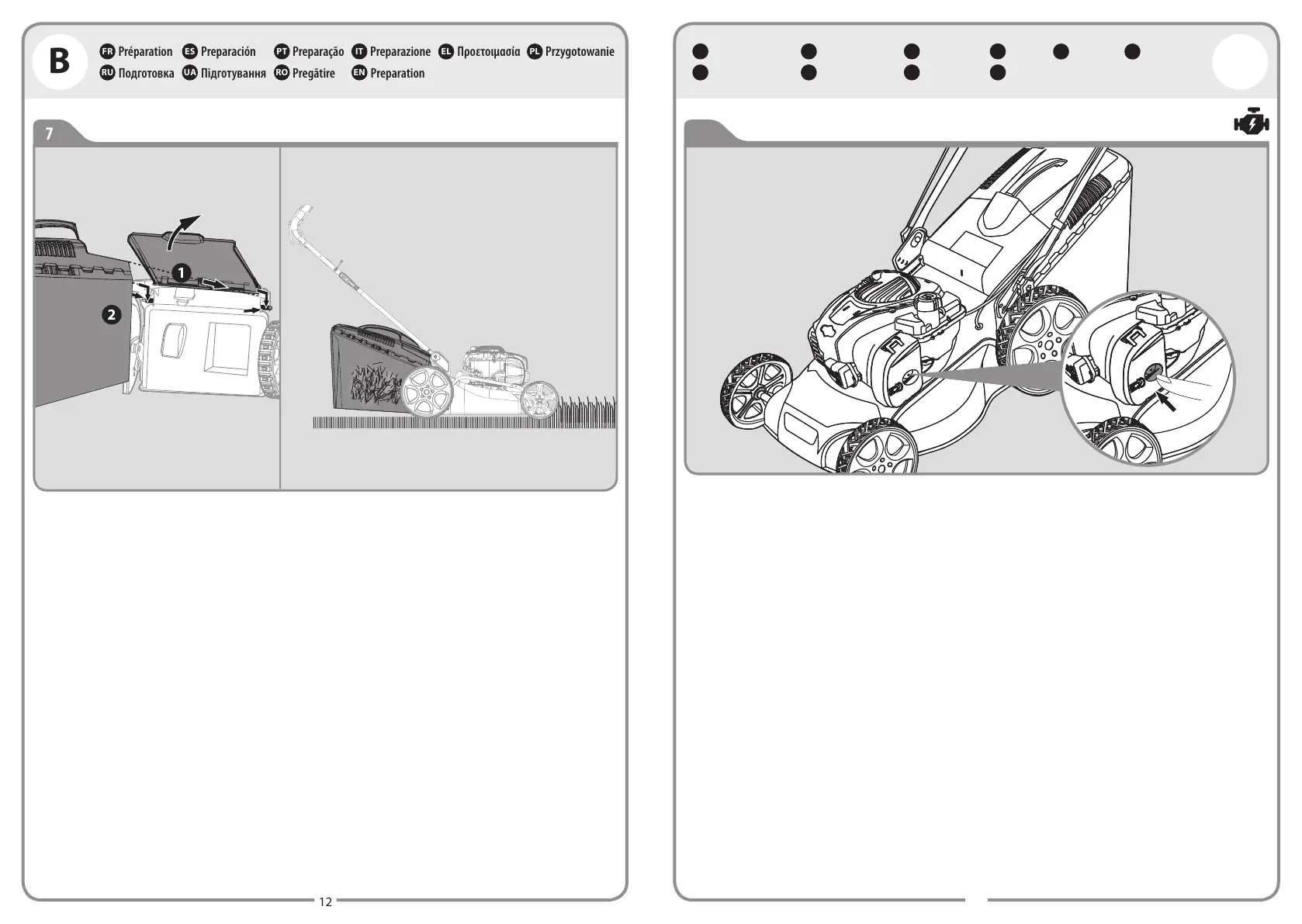 B

FR Préparation ES Preparación PT Preparação IT Preparazione EL Προετοιμασία PL Przygotowanie
RU Подготовка UA Підготування RO Pregătire EN Preparation

7

1

2

12