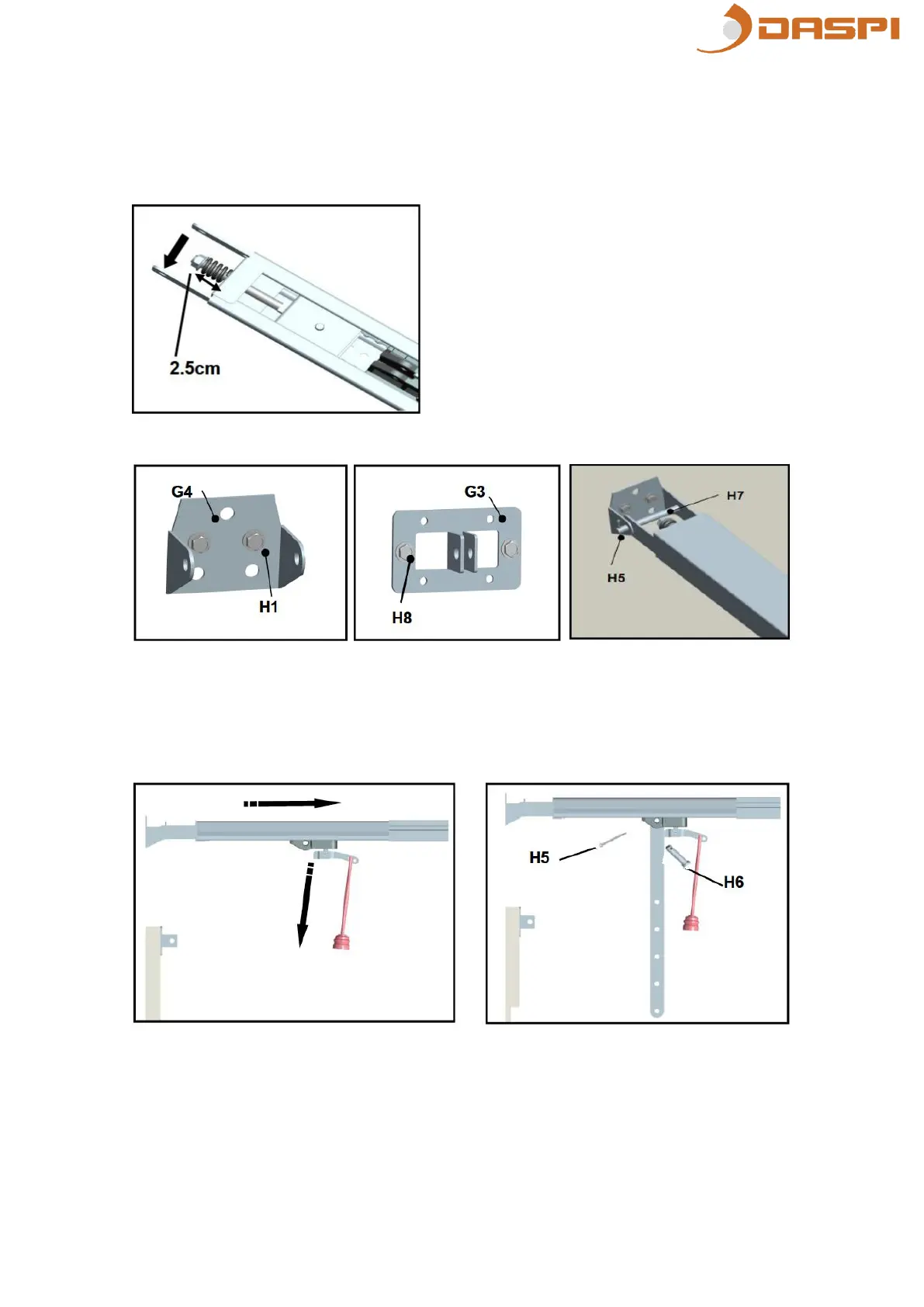 DASPI

2.5cm

G4

H1

G3

H8

H7

H5

H5

H6