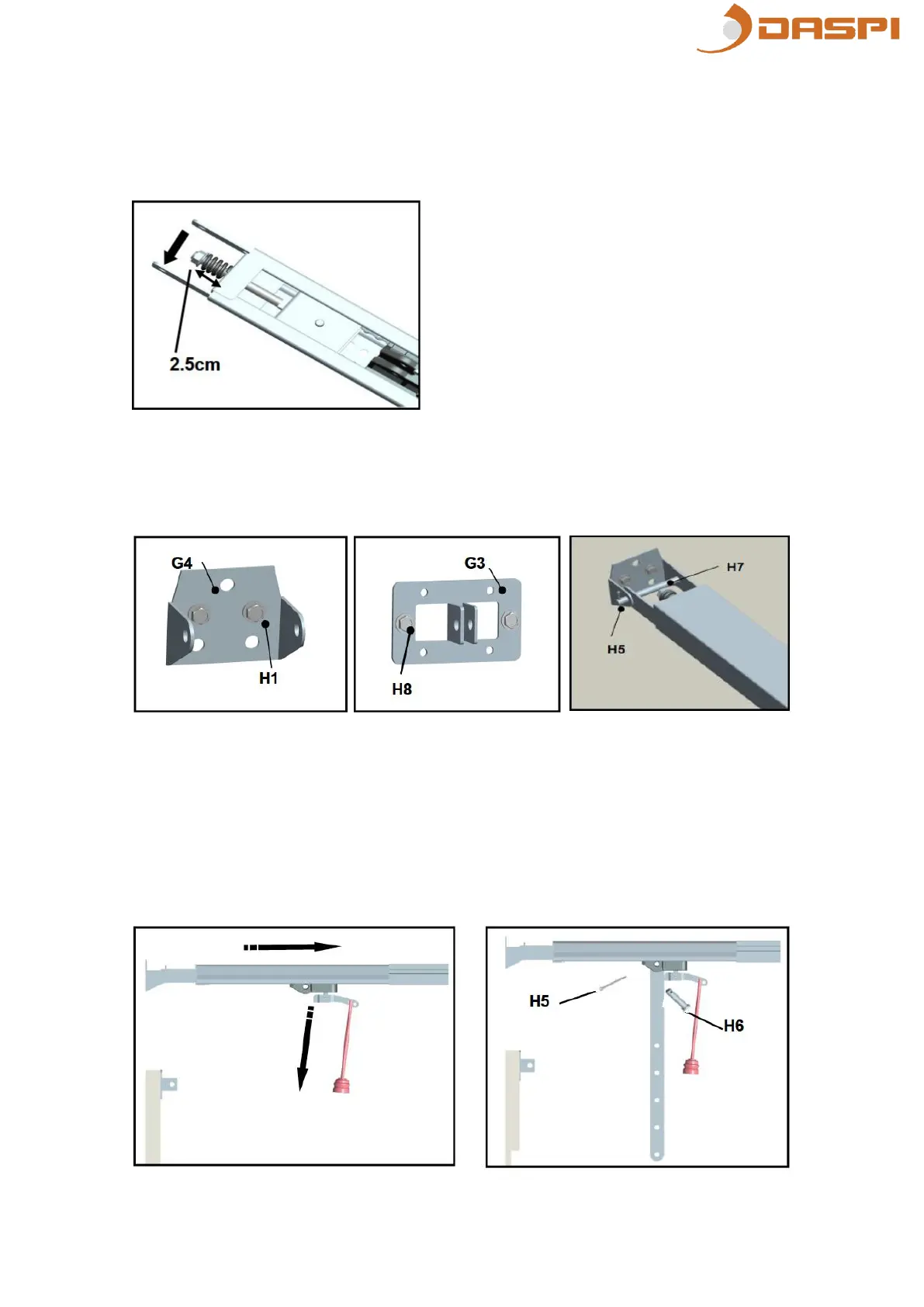 DASPI

2.5cm

G4

H1

G3

H8

H7

H5

H5

H6