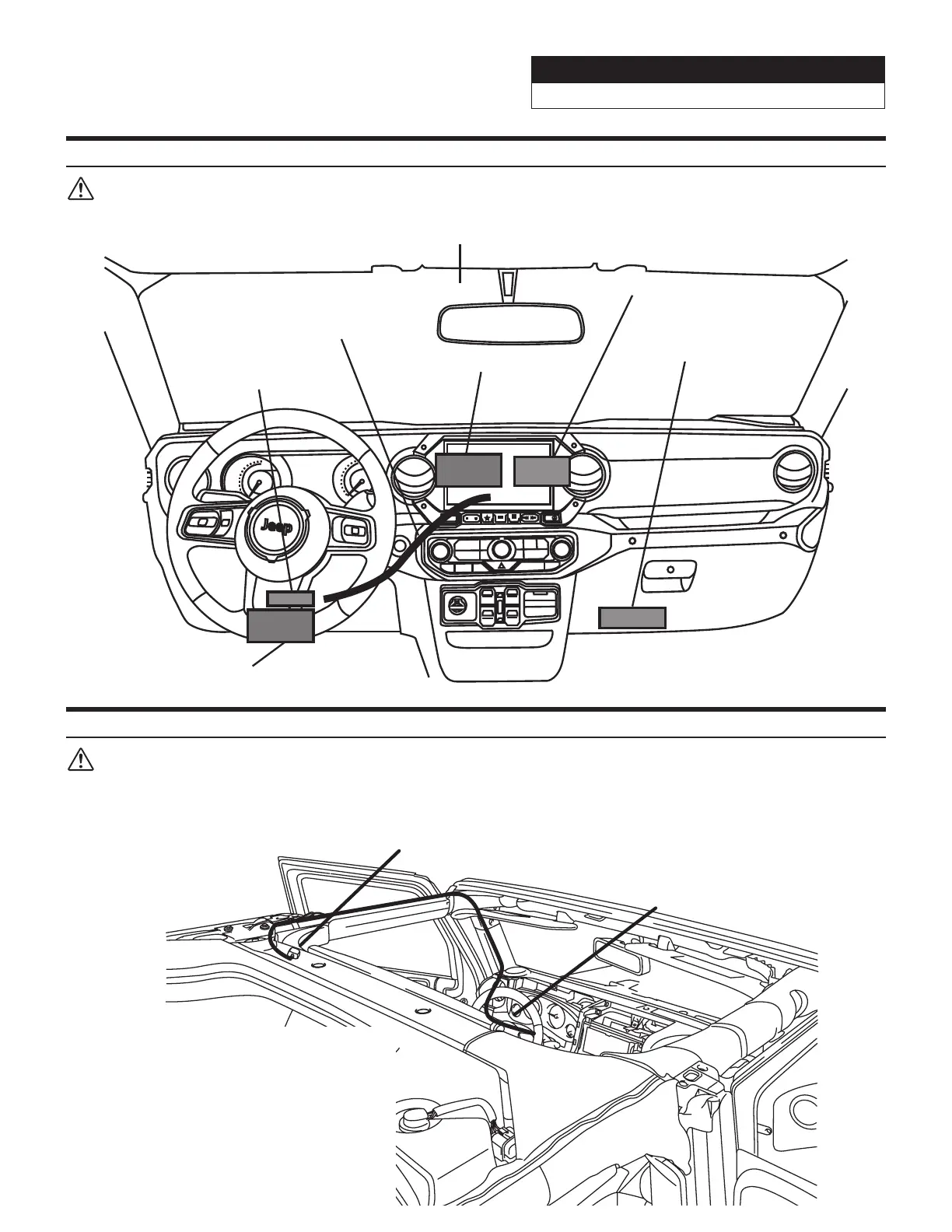 Jeep