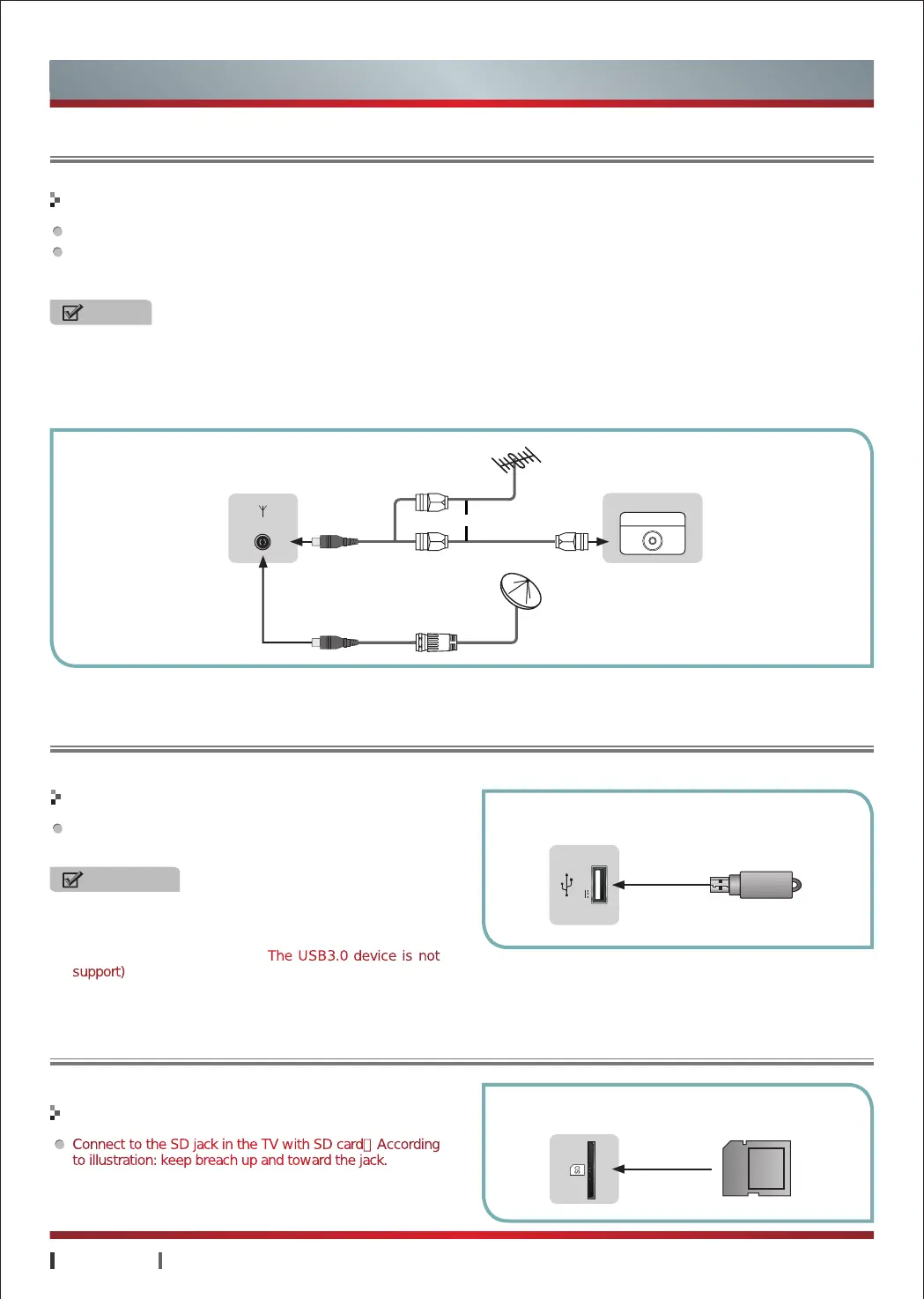 The USB3.0 device is not support)

Connect to the SD jack in the TV with SD card According to illustration: keep breach up and toward the jack.