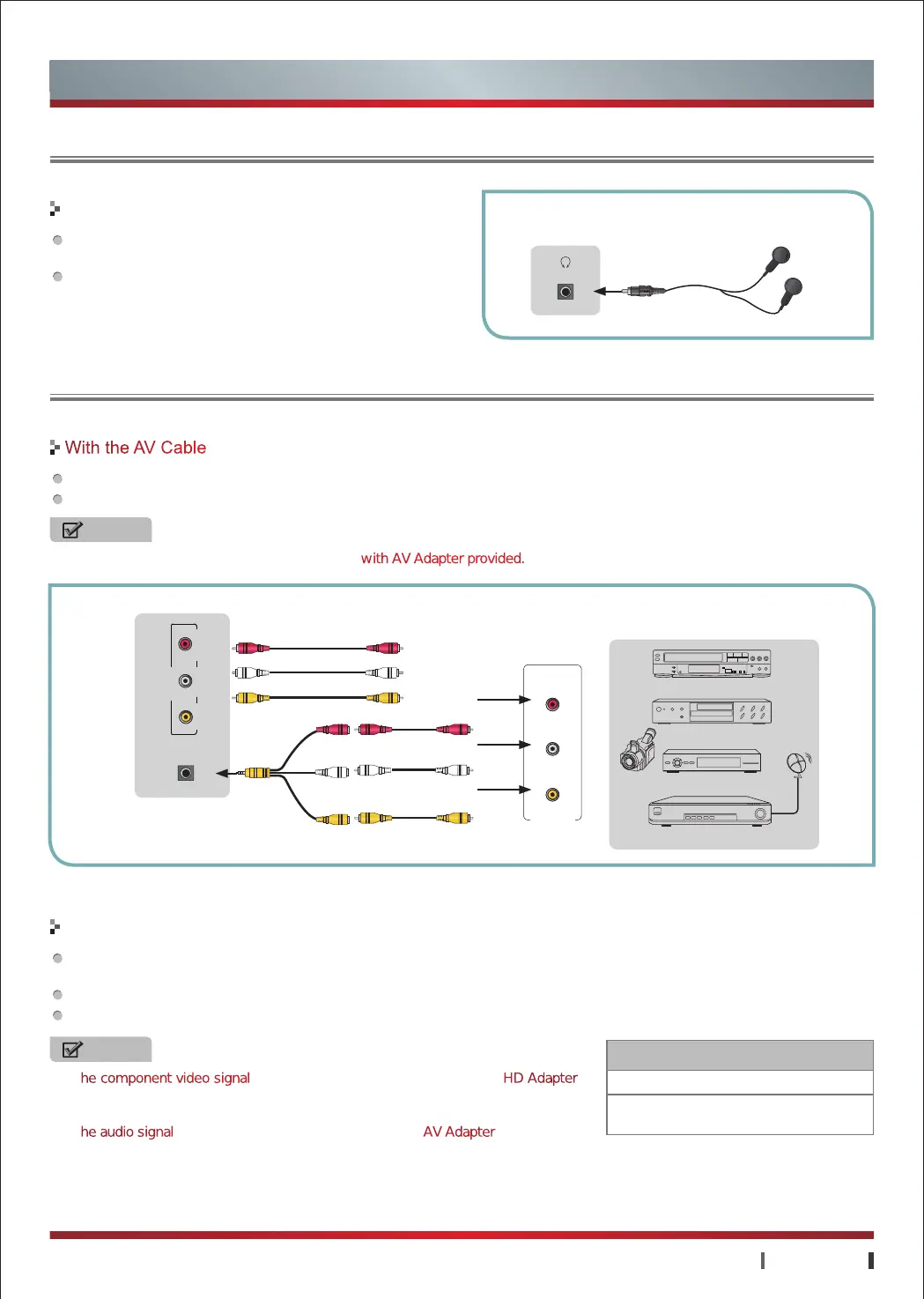 With the AV Cable

with AV Adapter provided.

he component video signal

HD Adapter

he audio signal

AV Adapter