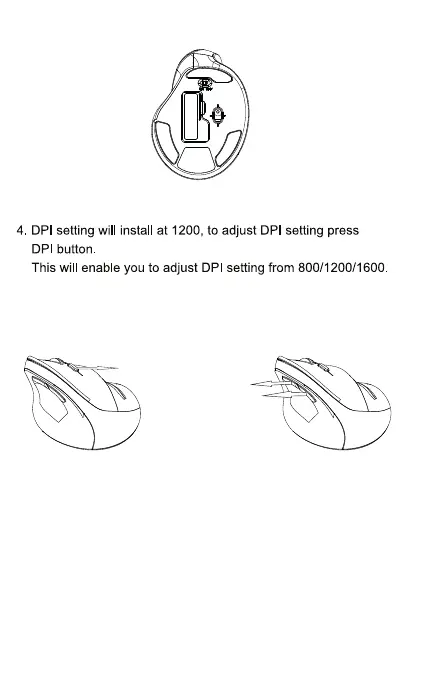 4. DPI setting will install at 1200, to adjust DPI setting press DPI button.
This will enable you to adjust DPI setting from 800/1200/1600.