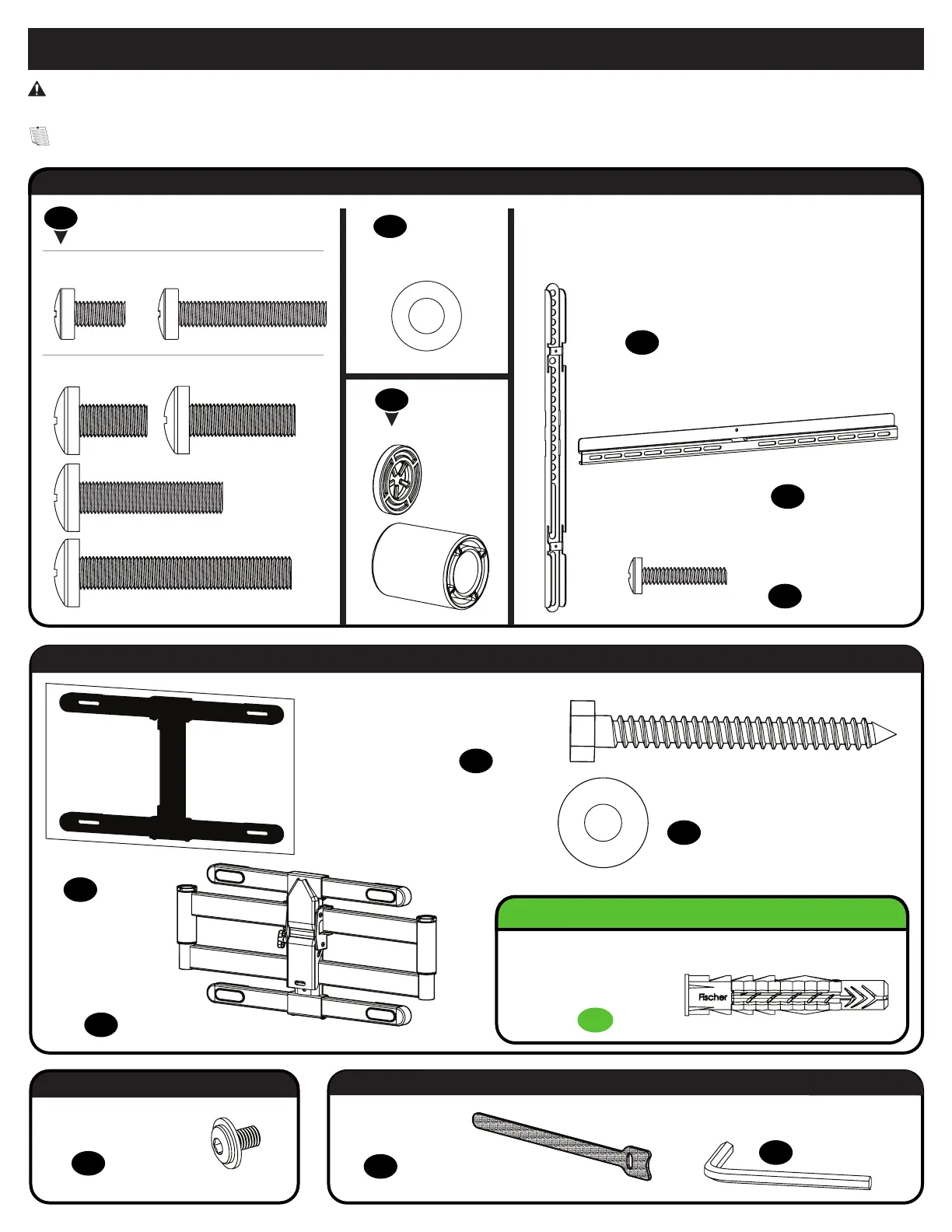 Fischer