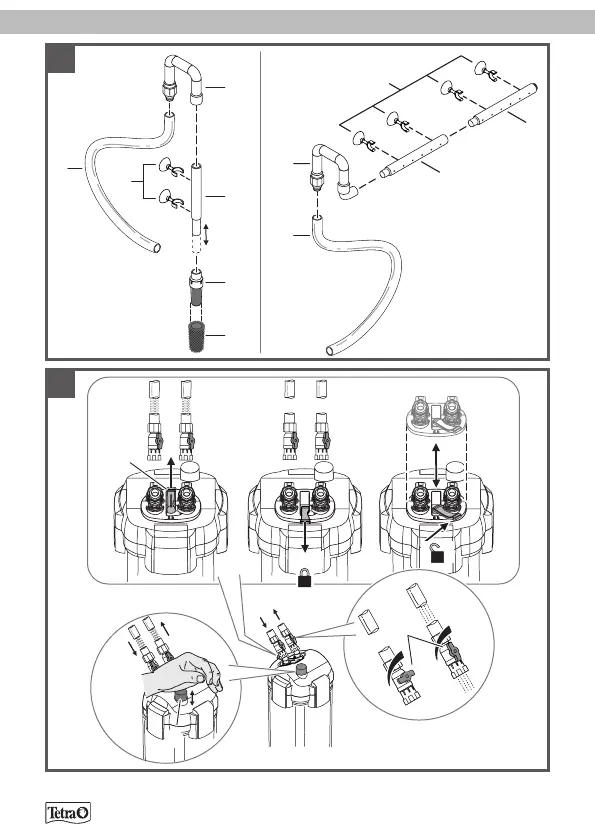 Tetra