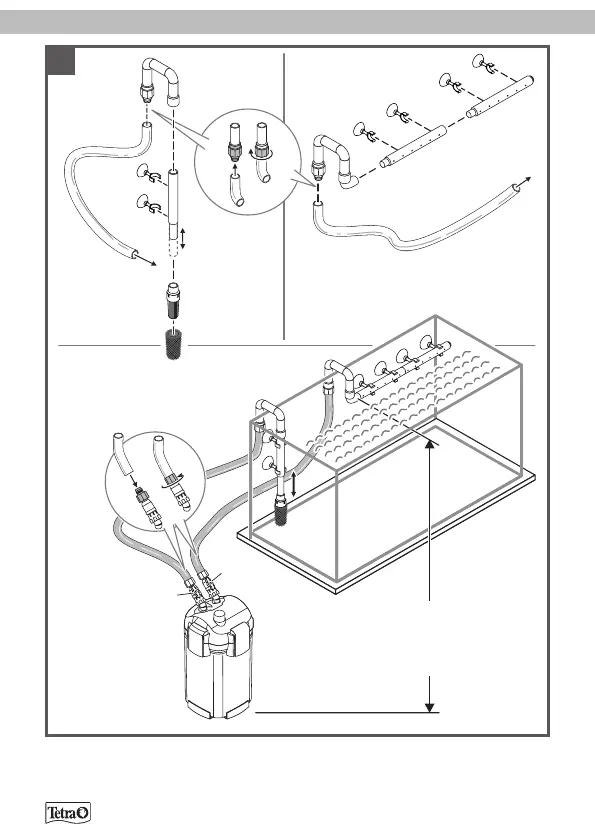 Tetra