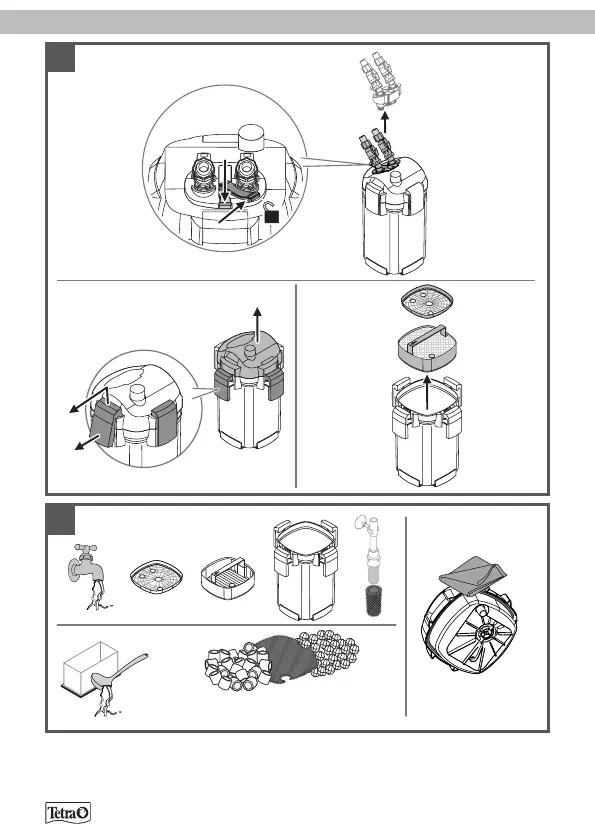 Tetra