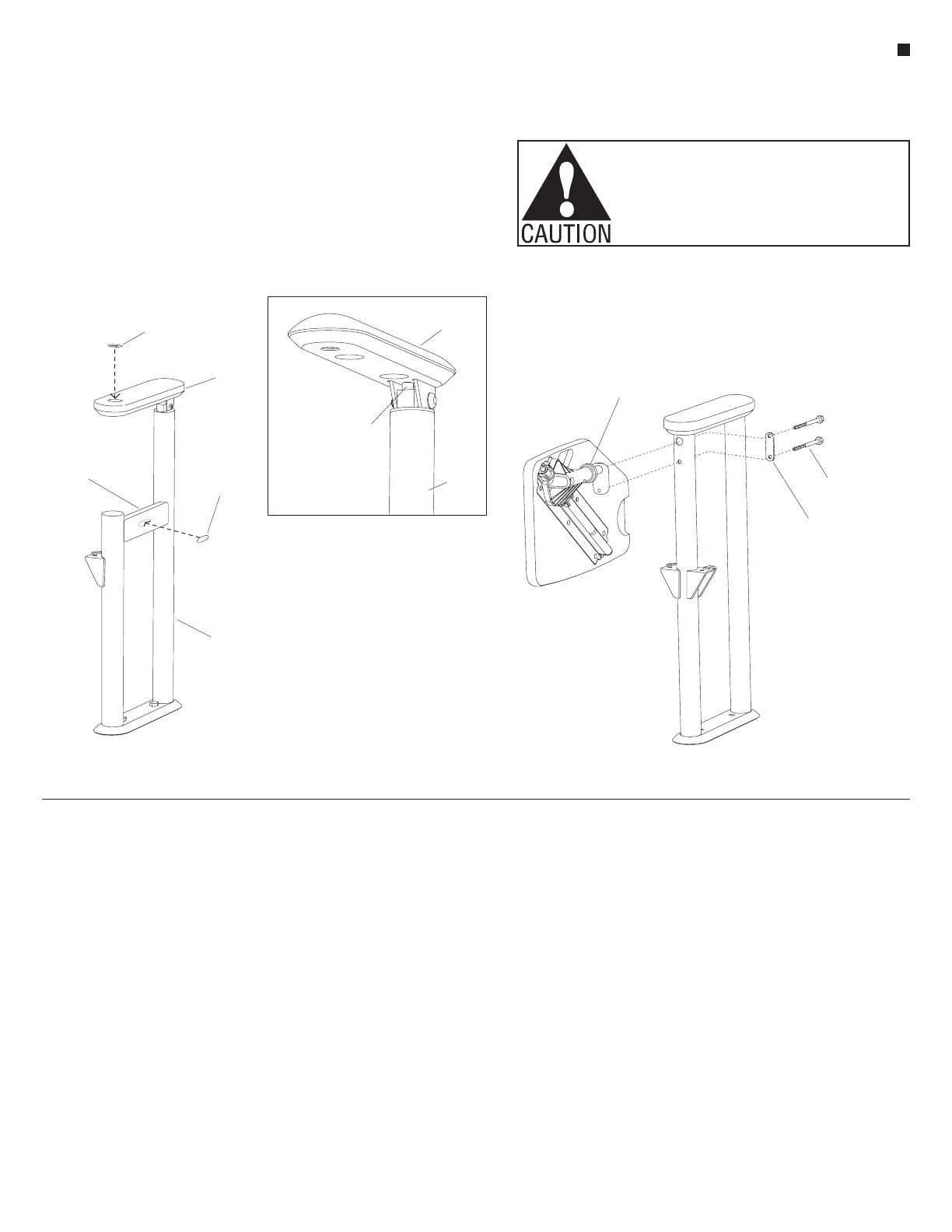 CAUTION