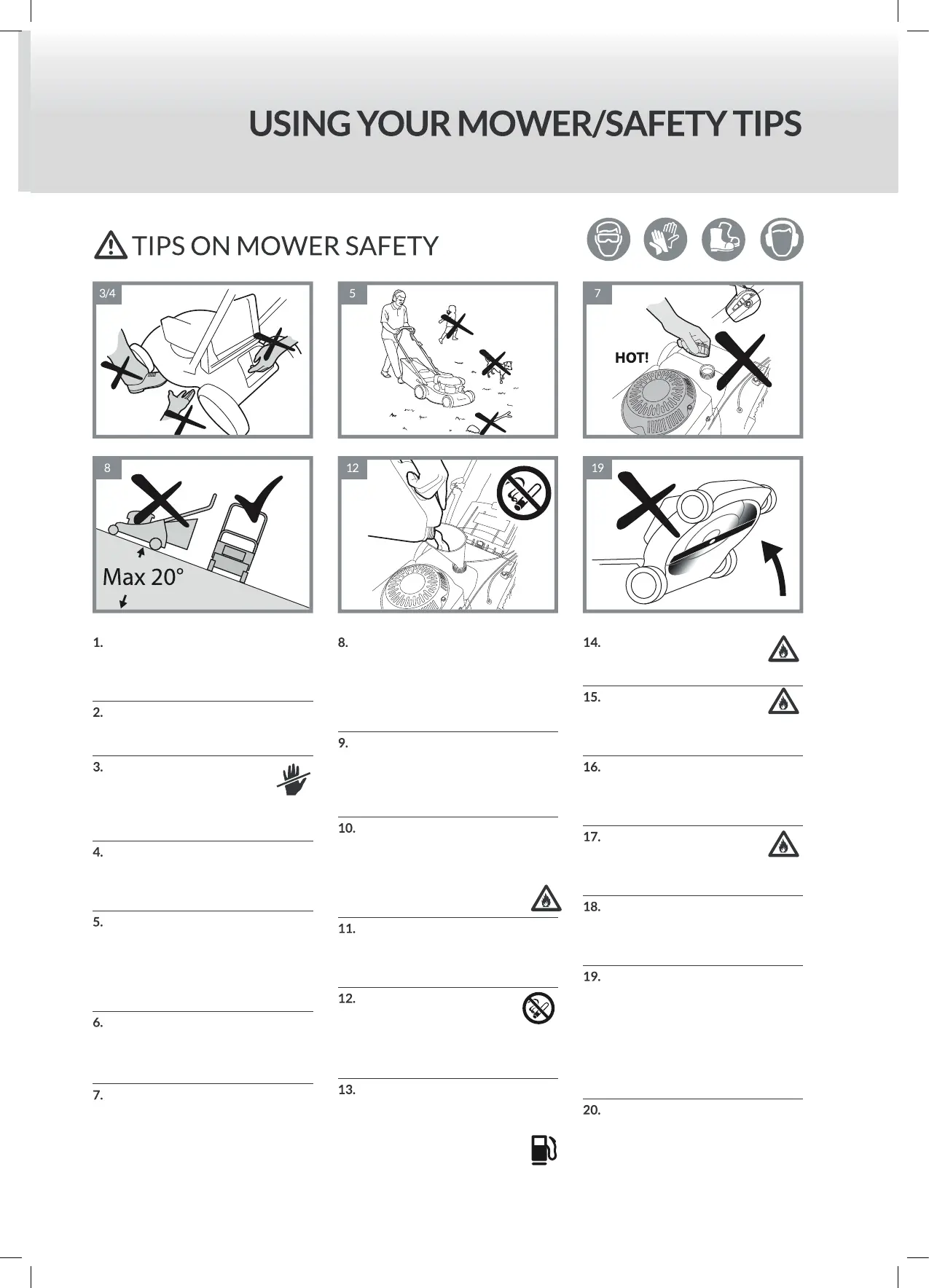 USING YOUR MOWER/SAFETY TIPS

TIPS ON MOWER SAFETY

3/4

5

7

HOT!

8

Max 20°

12

19

1.

2.

3.

4.

5.

6.

7.

8.

9.

10.

11.

12.

13.

14.

15.

16.

17.

18.

19.

20.