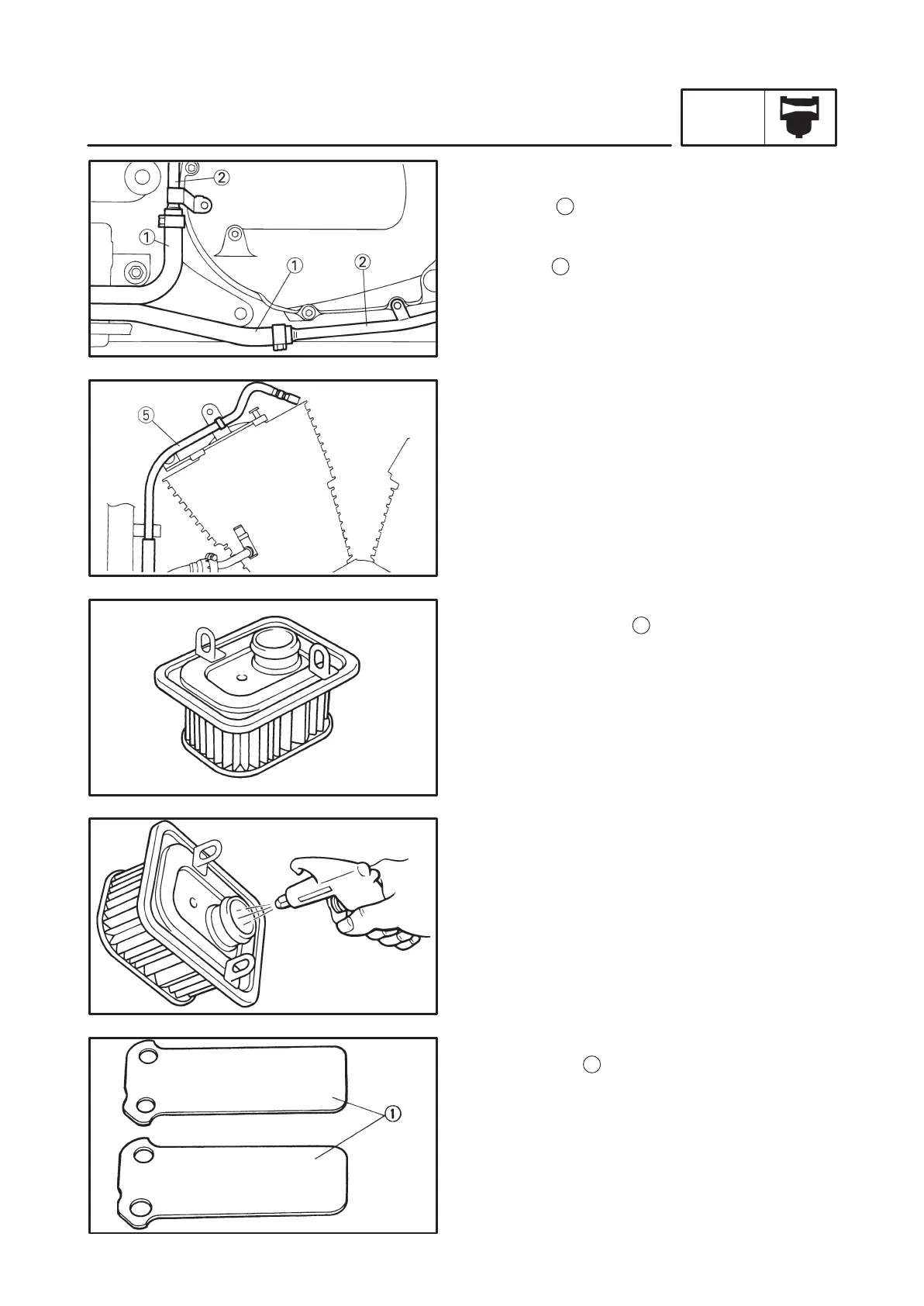 ②
①
①
②
⑤
①