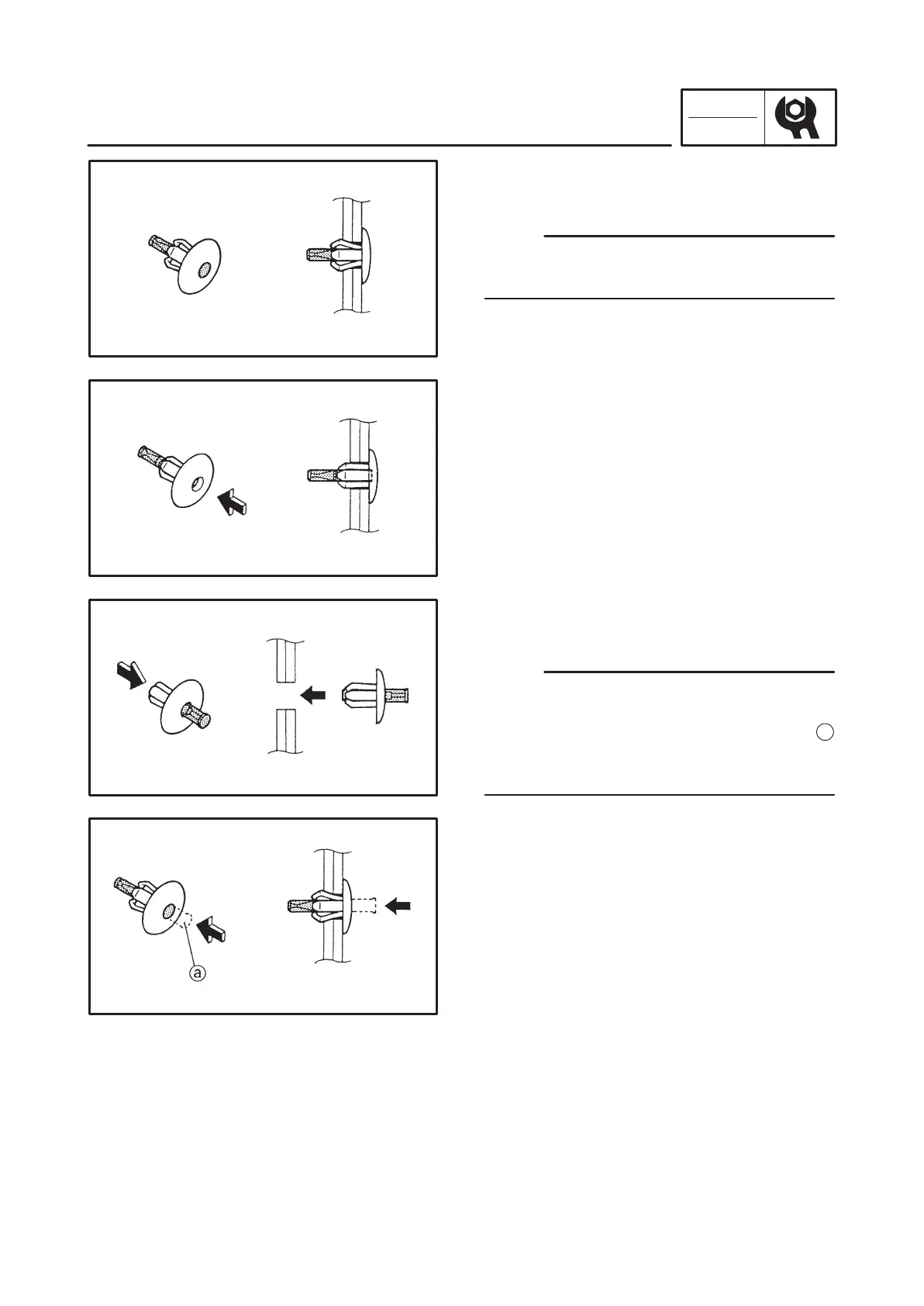 ⓐ