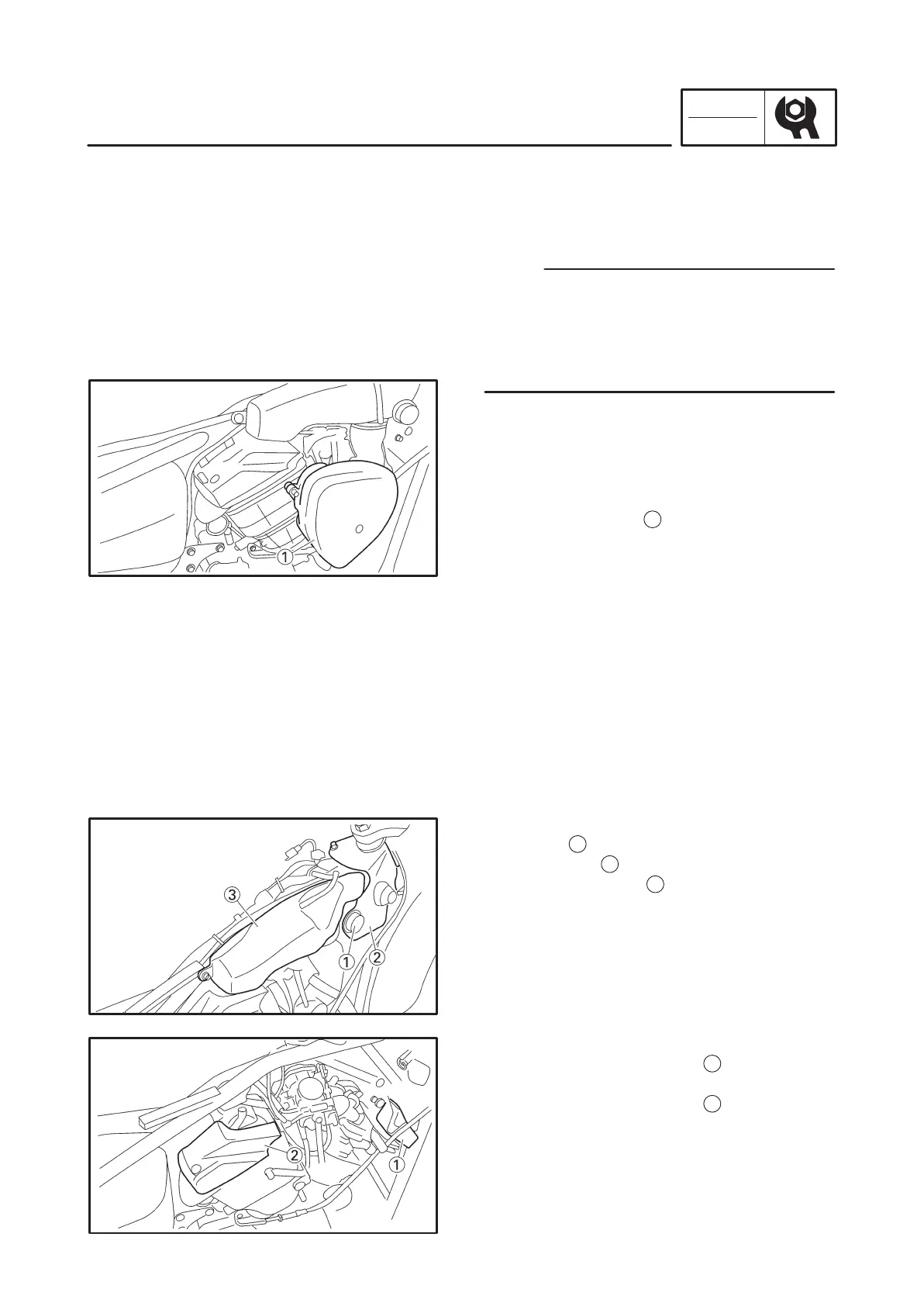 ①

③
①
②

②
①