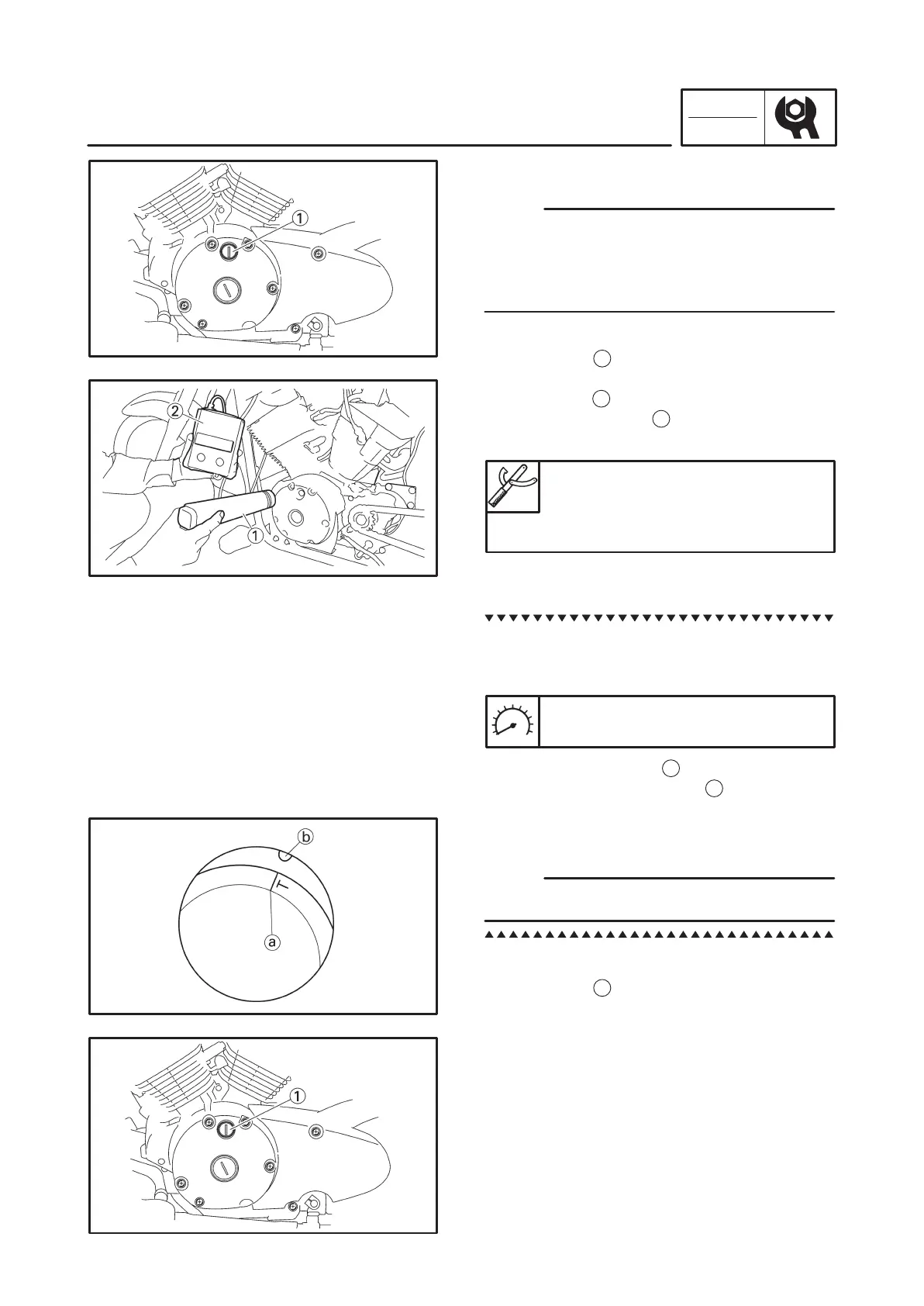 1

2

1

b

a

1