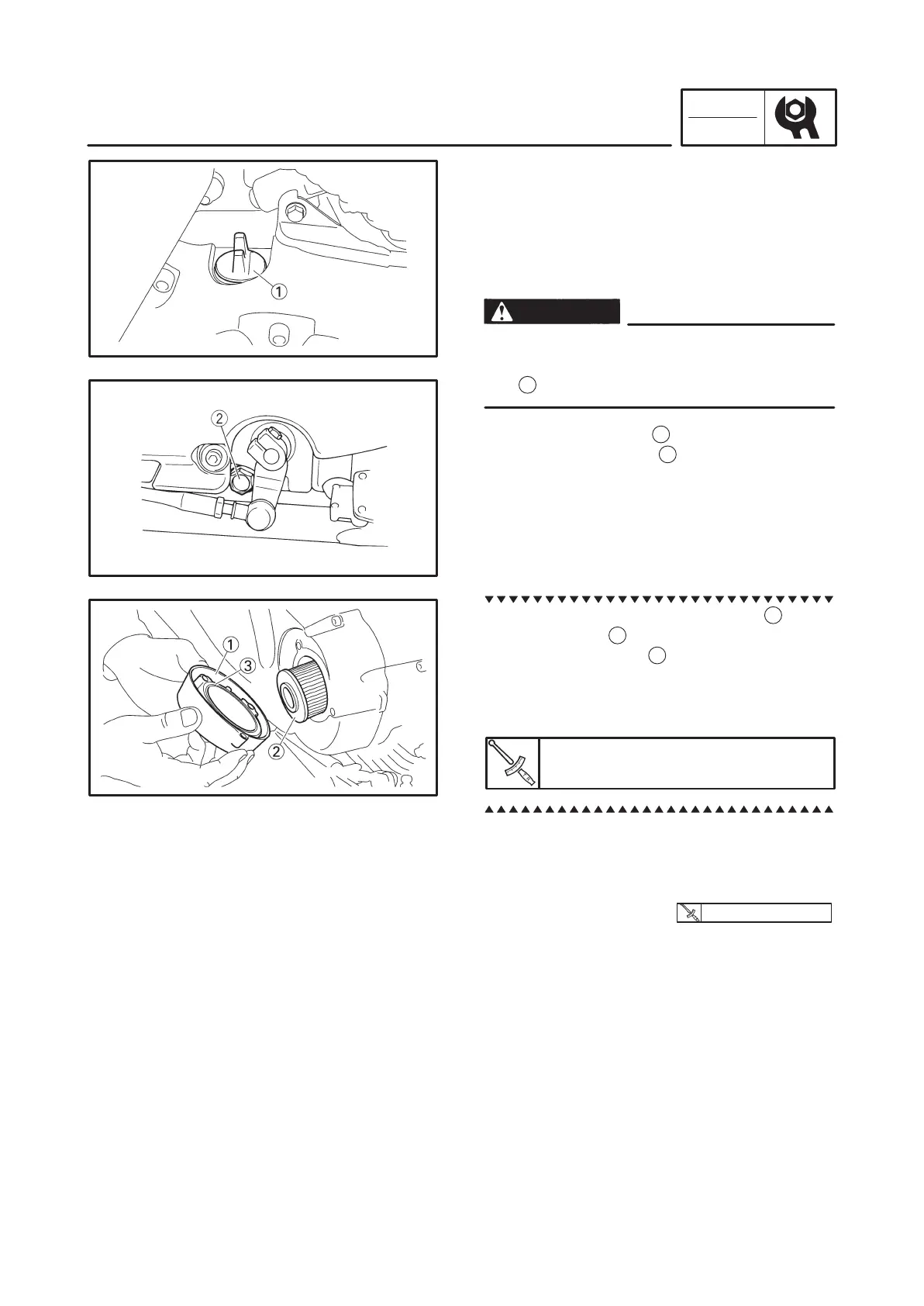 ①

②

①

③

②