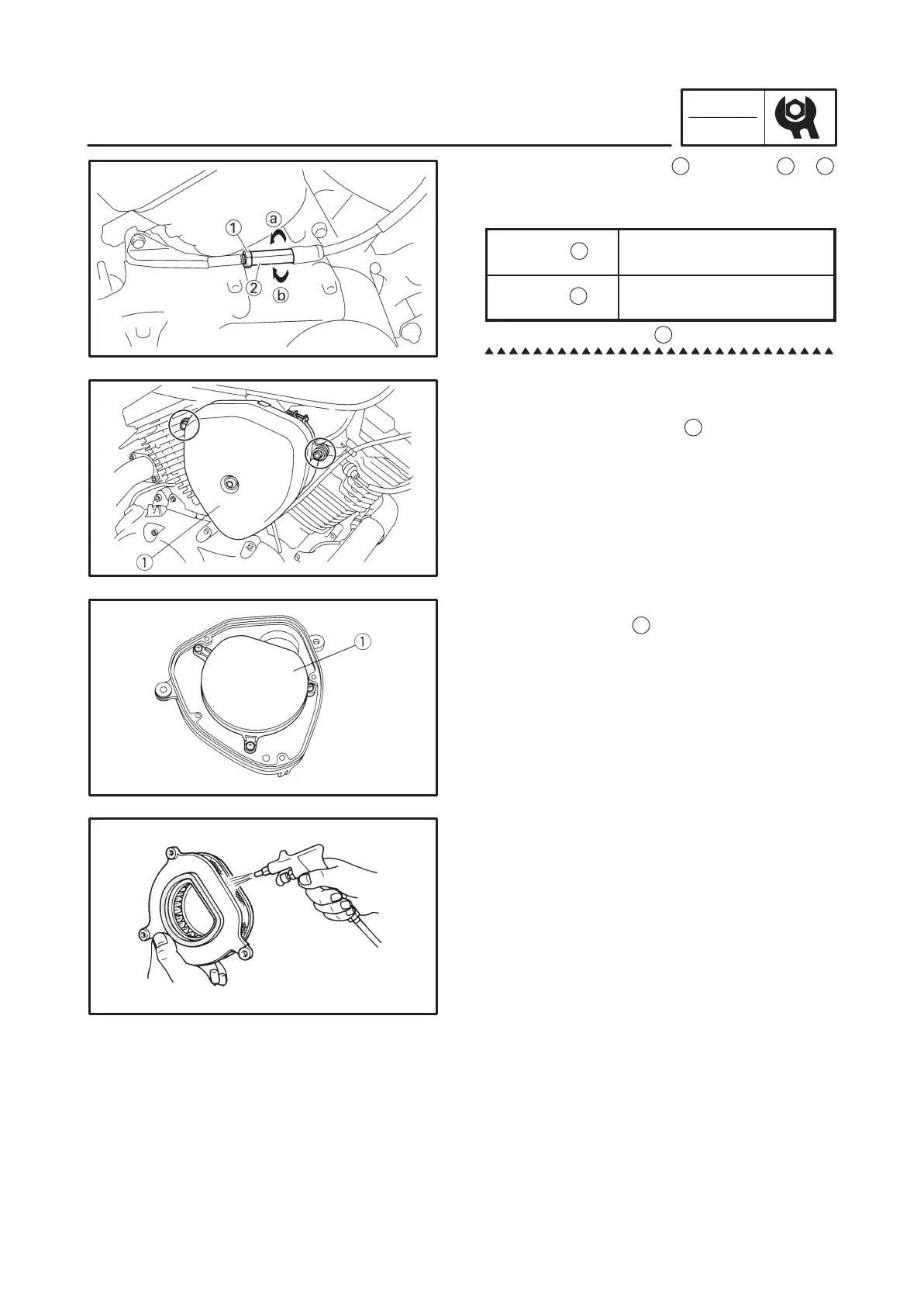 1

a

2

b

1

1