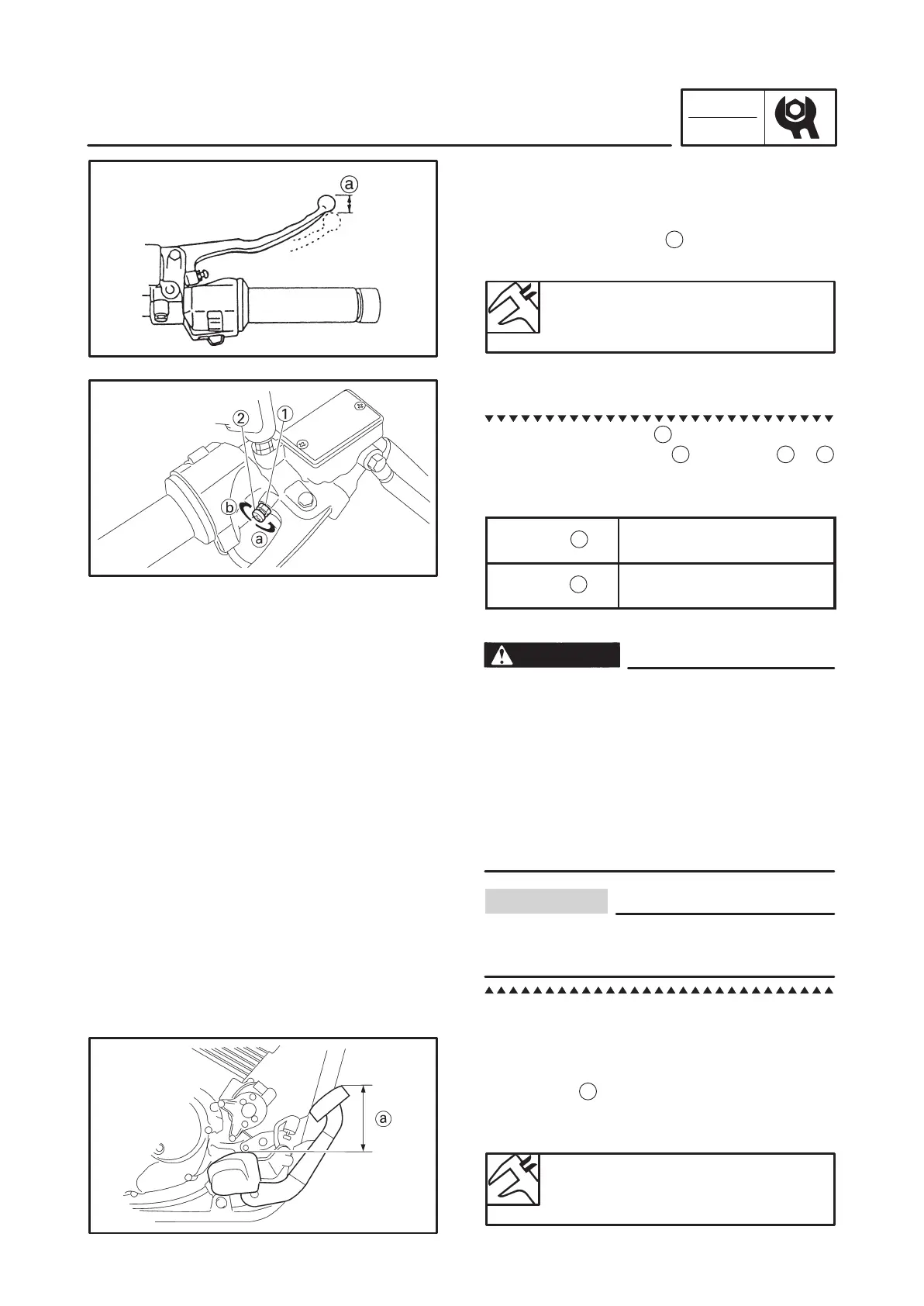 ⓐ

②
①
ⓑ
ⓐ

ⓐ