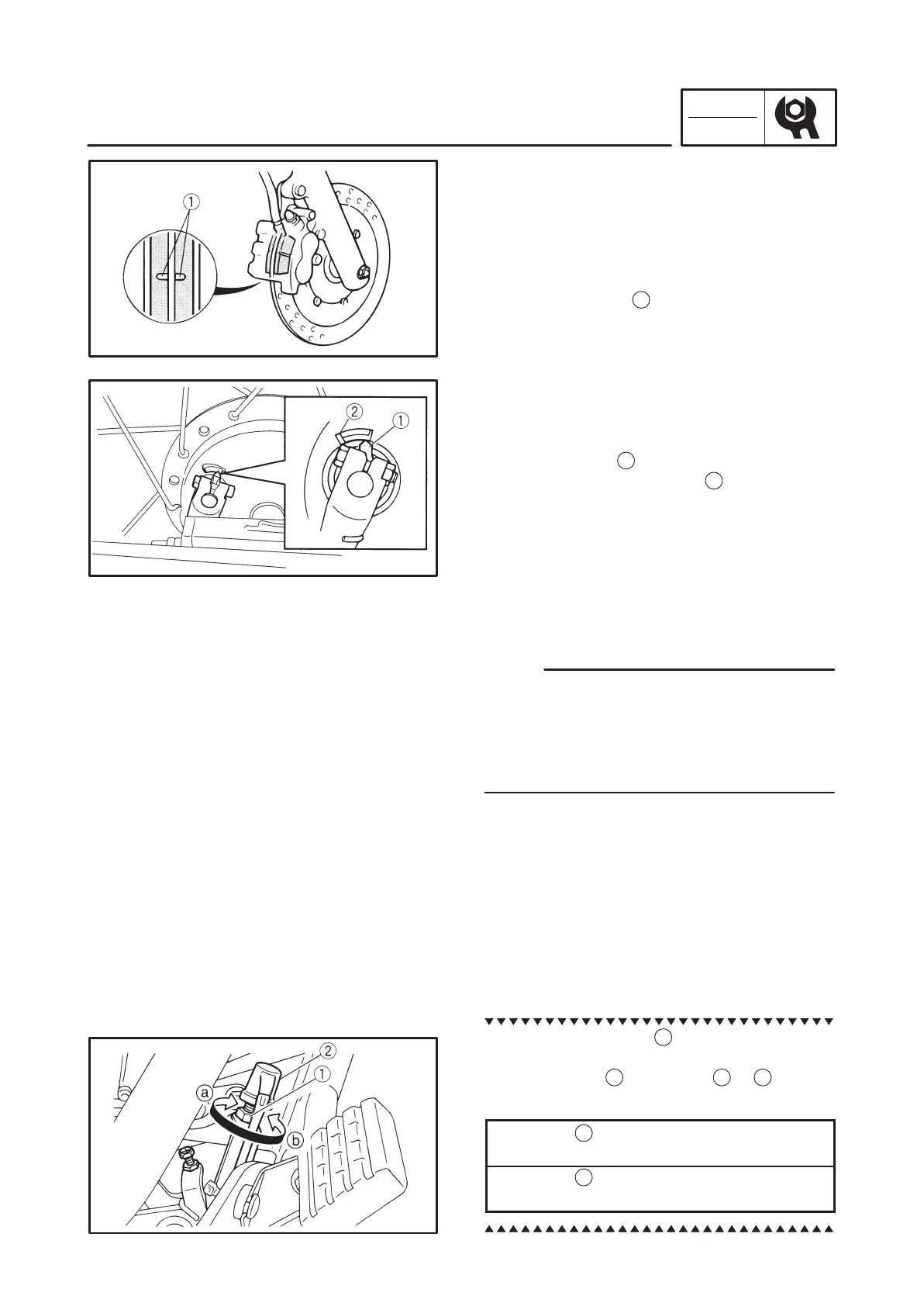 1

2
1

2
1
a
b