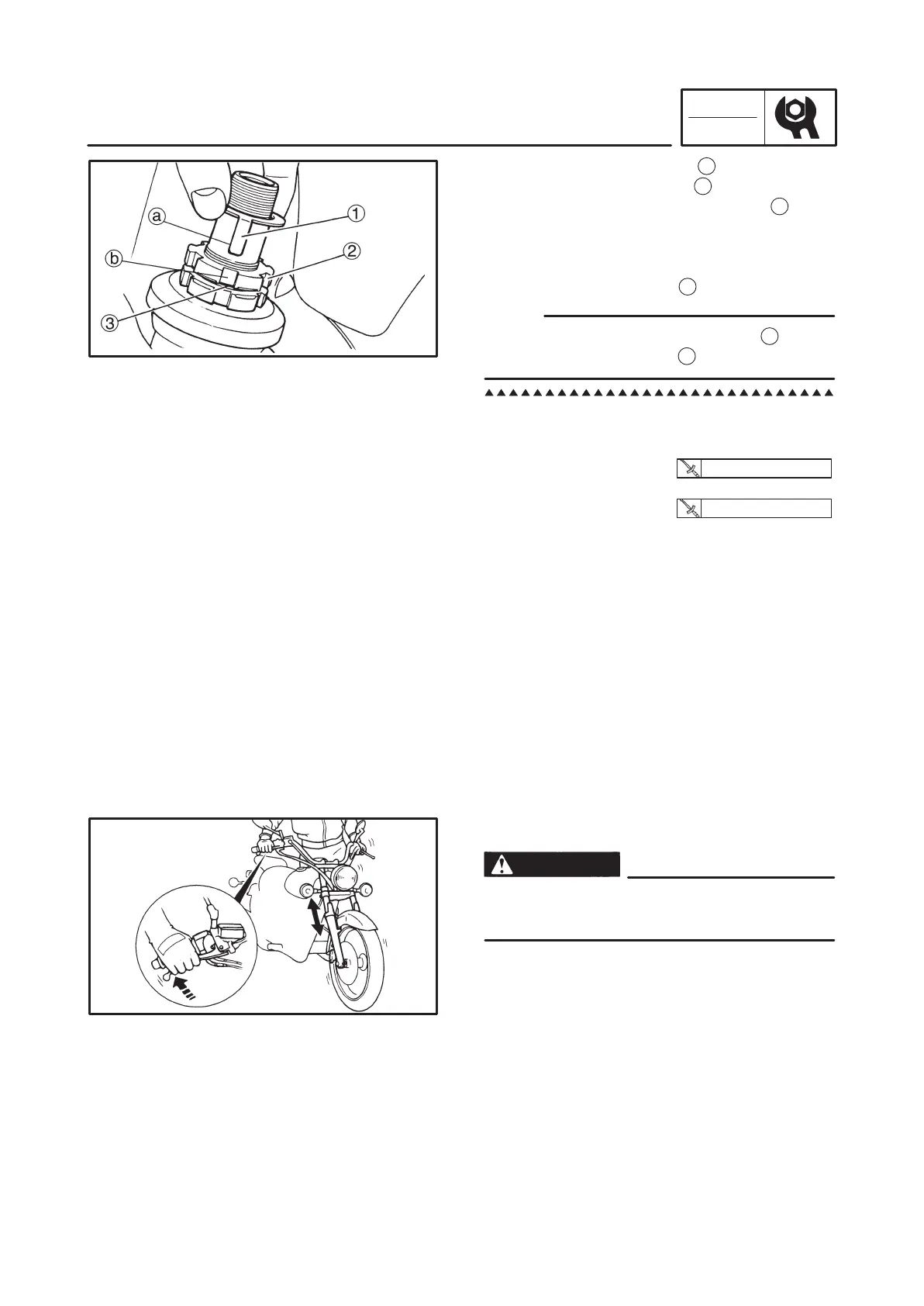 a
1
b
2
3